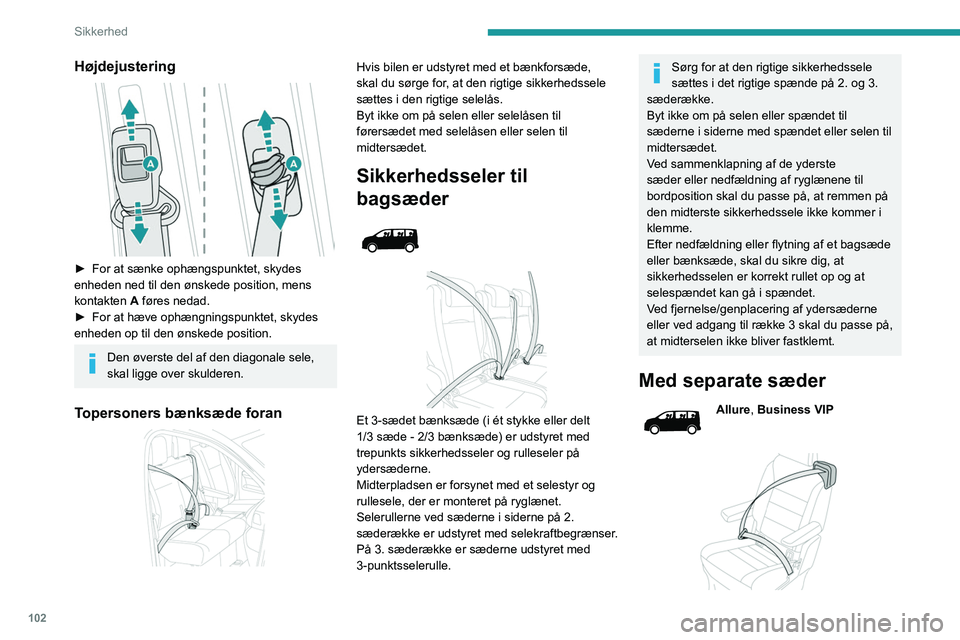 Sikkerhed

Højdejustering

A

A

► For at sænke ophængspunktet, skydes enheden ned til den ønskede position, mens kontakten **A** føres nedad.
► For at hæve ophængningspunktet, skydes enheden op til den ønskede position.

Den øverste del af den diagonale sele, skal ligge over skulderen.

Topersoners bænksæde foran

Hvis bilen er udstyret med et bænkforsæde, skal du sørge for, at den rigtige sikkerhedssele sættes i den rigtige selelås.
Byt ikke om på selen eller selelåsen til førersædet med selelåsen eller selen til midtersædet.

Sikkerhedsseler til bagsæder

Et 3-sædet bænksæde (i ét stykke eller delt 1/3 sæde - 2/3 bænksæde) er udstyret med trepunkts sikkerhedsseler og rulleseler på ydersæderne.
Midterpladsen er forsynet med et selestyr og rullesele, der er monteret på ryglænet.
Selerullerne ved sæderne i siderne på 2. sæderække er udstyret med selekraftbegrænser.
På 3. sæderække er sæderne udstyret med 3-punktsselerulle.

Sørg for at den rigtige sikkerhedssele sættes i det rigtige spænde på 2. og 3. sæderække.
Byt ikke om på selen eller spændet til sæderne i siderne med spændet eller selen til midtersædet.
Ved sammenklapning af de yderste sæder eller nedfældning af ryglænene til bordposition skal du passe på, at remmen på den midterste sikkerhedssele ikke kommer i klemme.
Efter nedfældning eller flytning af et bagsæde eller bænksæde, skal du sikre dig, at sikkerhedsselen er korrekt rullet op og at selespændet kan gå i spændet.
Ved fjernelse/genplacering af ydersæderne eller ved adgang til række 3 skal du passe på, at midterselen ikke bliver fastklemt.

Med separate sæder

**Allure**, **Business VIP**

102

carmanualsonline.info