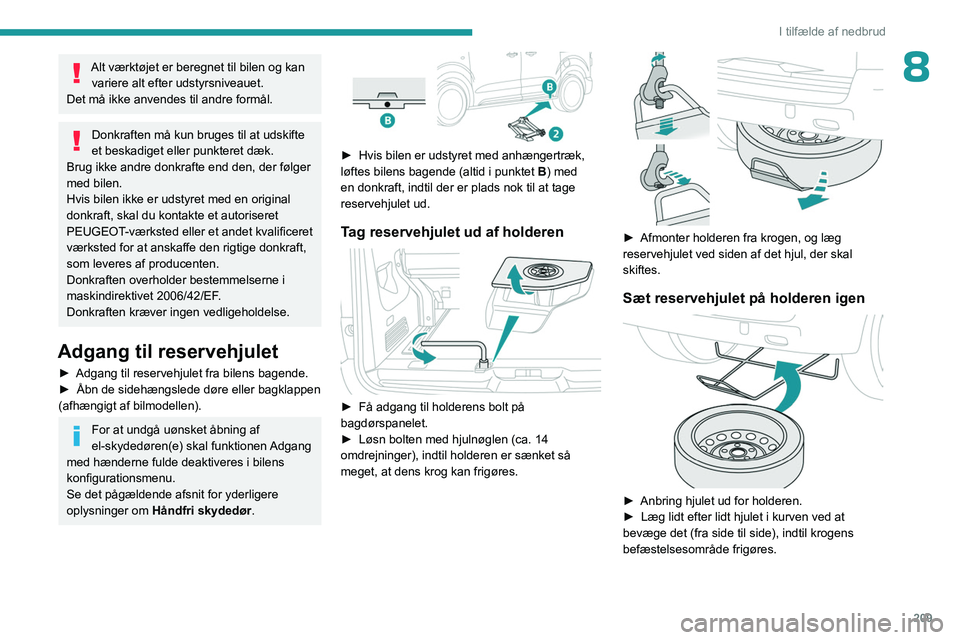 I tilfælde af nedbrud

8

Alt værktøjet er beregnet til bilen og kan variere alt efter udstyrsniveauet.
Det må ikke anvendes til andre formål.

Donkraften må kun bruges til at udskifte et beskadiget eller punkteret dæk.
Brug ikke andre donkrafte end den, der følger med bilen.
Hvis bilen ikke er udstyret med en original donkraft, skal du kontakte et autoriseret PEUGEOT-værksted eller et andet kvalificeret værksted for at anskaffe den rigtige donkraft, som leveres af producenten.
Donkraften overholder bestemmelserne i maskindirektivet 2006/42/EF.
Donkraften kræver ingen vedligeholdelse.

Adgang til reservehjulet

► Adgang til reservehjulet fra bilens bagende.
► Åbn de sidehængslede døre eller bagklappen (afhængigt af bilmodellen).

For at undgå uønsket åbning af el-skydedøren(e) skal funktionen Adgang med hænderne fulde deaktiveres i bilens konfigurationsmenu.
Se det pågældende afsnit for yderligere oplysninger om Håndfri skydedør.

B

B

2

► Hvis bilen er udstyret med anhængertræk, løftes bilens bagende (altid i punktet B) med en donkraft, indtil der er plads nok til at tage reservehjulet ud.

Tag reservehjulet ud af holderen

► Få adgang til holderens bolt på bagdørspanelet.
► Løsn bolten med hjulnøglen (ca. 14 omdrejninger), indtil holderen er sænket så meget, at dens krog kan frigøres.

► Afmonter holderen fra krogen, og læg reservehjulet ved siden af det hjul, der skal skiftes.

Sæt reservehjulet på holderen igen

► Anbring hjulet ud for holderen.
► Læg lidt efter lidt hjulet i kurven ved at bevæge det (fra side til side), indtil krogens befæstelsesområde frigøres.

209

carmanualsonline.info