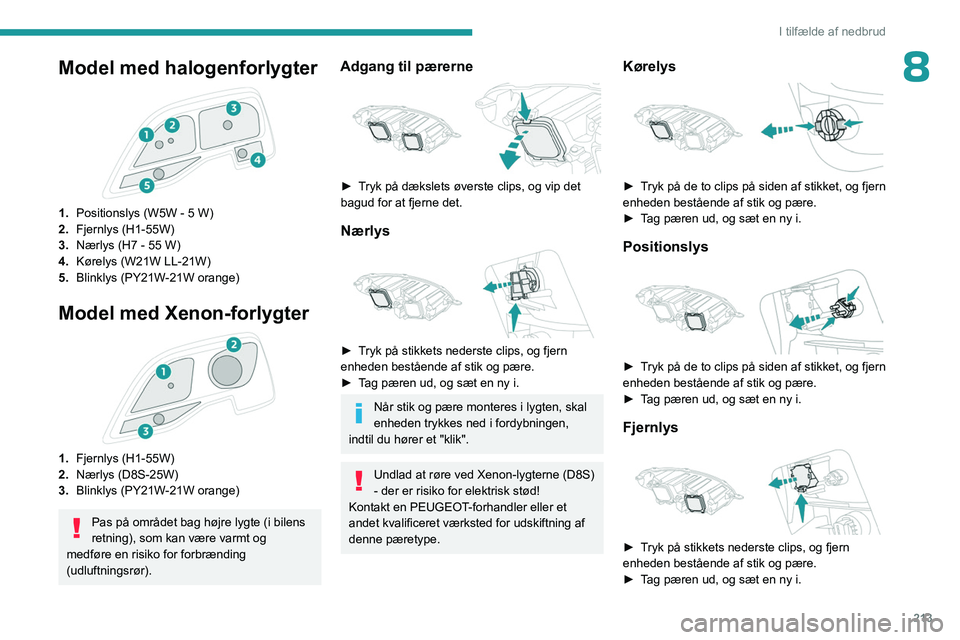 I tilfælde af nedbrud

8

Model med halogenforlygter

1
2
3
4
5

1. Positionslys (W5W - 5 W)
2. Fjernlys (H1-55W)
3. Nærlys (H7 - 55 W)
4. Kørelys (W21W LL-21W)
5. Blinklys (PY21W-21W orange)

Model med Xenon-forlygter

1
2
3

1. Fjernlys (H1-55W)
2. Nærlys (D8S-25W)
3. Blinklys (PY21W-21W orange)

Pas på området bag højre lygte (i bilens retning), som kan være varmt og medføre en risiko for forbrænding (udluftningsrør).

Adgang til pærerne

► Tryk på dækslets øverste clips, og vip det bagud for at fjerne det.

Nærlys

► Tryk på stikkets nederste clips, og fjern enheden bestående af stik og pære.
► Tag pæren ud, og sæt en ny i.

Når stik og pære monteres i lygten, skal enheden trykkes ned i fordybningen, indtil du hører et "klik".

Undlad at røre ved Xenon-lygterne (D8S) - der er risiko for elektrisk stød!
Kontakt en PEUGEOT-forhandler eller et andet kvalificeret værksted for udskiftning af denne pæretype.

Kørelys

► Tryk på de to clips på siden af stikket, og fjern enheden bestående af stik og pære.
► Tag pæren ud, og sæt en ny i.

Positionslys

► Tryk på de to clips på siden af stikket, og fjern enheden bestående af stik og pære.
► Tag pæren ud, og sæt en ny i.

Fjernlys

► Tryk på stikkets nederste clips, og fjern enheden bestående af stik og pære.
► Tag pæren ud, og sæt en ny i.

213

carmanualsonline.info