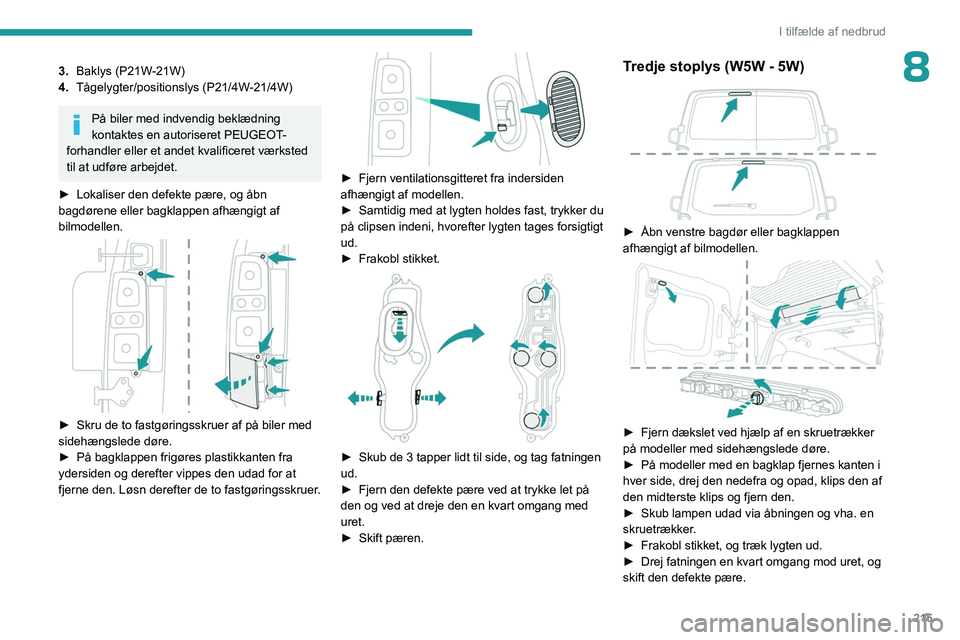 I tilfælde af nedbrud

8

3. Baklys (P21W-21W)
4. Tågelygter/positionslys (P21/4W-21/4W)

På biler med indvendig beklædning kontaktes en autoriseret PEUGEOT-forhandler eller et andet kvalificeret værksted til at udføre arbejdet.

► Lokaliser den defekte pære, og åbn bagdørene eller bagklappen afhængigt af bilmodellen.

► Skru de to fastgøringsskruer af på biler med sidehængslede døre.
► På bagklappen frigøres plastikkanten fra ydersiden og derefter vippes den udad for at fjerne den. Løsn derefter de to fastgøringsskruer.

► Fjern ventilationsgitteret fra indersiden afhængigt af modellen.
► Samtidig med at lygten holdes fast, trykker du på clipsen indeni, hvorefter lygten tages forsigtigt ud.
► Frakobl stikket.

► Skub de 3 tapper lidt til side, og tag fatningen ud.
► Fjern den defekte pære ved at trykke let på den og ved at dreje den en kvart omgang med uret.
► Skift pæren.

Tredje stoplys (W5W - 5W)

► Åbn venstre bagdør eller bagklappen afhængigt af bilmodellen.

► Fjern dækslet ved hjælp af en skruetrækker på modeller med sidehængslede døre.
► På modeller med en bagklap fjernes kanten i hver side, drej den nedefra og opad, klips den af den midterste klips og fjern den.
► Skub lampen udad via åbningen og vha. en skruetrækker.
► Frakobl stikket, og træk lygten ud.
► Drej fatningen en kvart omgang mod uret, og skift den defekte pære.

215

carmanualsonline.info