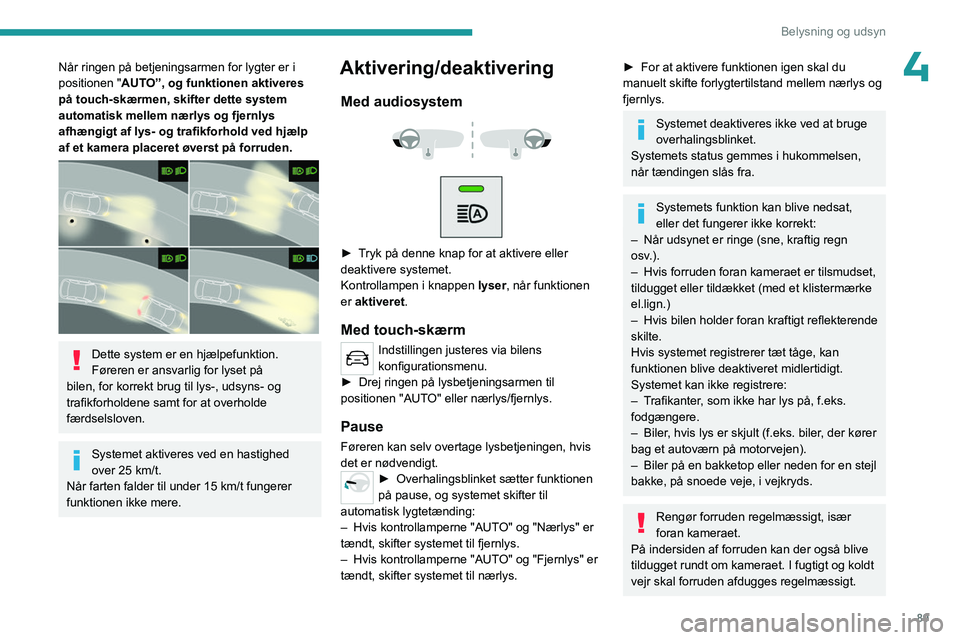 Belysning og udsyn

4

Når ringen på betjeningsarmen for lygter er i positionen "AUTO", og funktionen aktiveres på touch-skærmen, skifter dette system automatisk mellem nærlys og fjernlys afhængigt af lys- og trafikforhold ved hjælp af et kamera placeret øverst på forruden.

Dette system er en hjælpefunktion. Føreren er ansvarlig for lyset på bilen, for korrekt brug til lys-, udsyns- og trafikforholdene samt for at overholde færdselsloven.

Systemet aktiveres ved en hastighed over 25 km/t.
Når farten falder til under 15 km/t fungerer funktionen ikke mere.

Aktivering/deaktivering

Med audiosystem

► Tryk på denne knap for at aktivere eller deaktivere systemet.
Kontrollampen i knappen lyser, når funktionen er aktiveret.

Med touch-skærm

Indstillingen justeres via bilens konfigurationsmenu.
► Drej ringen på lysbetjeningsarmen til positionen "AUTO" eller nærlys/fjernlys.

Pause

Føreren kan selv overtage lysbetjeningen, hvis det er nødvendigt.
► Overhalingsblinket sætter funktionen på pause, og systemet skifter til automatisk lygtetænding:
– Hvis kontrollamperne "AUTO" og "Nærlys" er tændt, skifter systemet til fjernlys.
– Hvis kontrollamperne "AUTO" og "Fjernlys" er tændt, skifter systemet til nærlys.

► For at aktivere funktionen igen skal du manuelt skifte forlygtertilstand mellem nærlys og fjernlys.

Systemet deaktiveres ikke ved at bruge overhalingsblinket.
Systemets status gemmes i hukommelsen, når tændingen slås fra.

Systemets funktion kan blive nedsat, eller det fungerer ikke korrekt:
– Når udsynet er ringe (sne, kraftig regn osv.).
– Hvis forruden foran kameraet er tilsmudset, tildugget eller tildækket (med et klistermærke el.lign.)
– Hvis bilen holder foran kraftigt reflekterende skilte.
Hvis systemet registrerer tæt tåge, kan funktionen blive deaktiveret midlertidigt.
Systemet kan ikke registrere:
– Trafikanter, som ikke har lys på, f.eks. fodgængere.
– Biler, hvis lys er skjult (f.eks. biler, der kører bag et autoværn på motorvejen).
– Biler på en bakketop eller neden for en stejl bakke, på snoede veje, i vejkryds.

Rengør forruden regelmæssigt, især foran kameraet.
På indersiden af forruden kan der også blive tildugget rundt om kameraet. I fugtigt og koldt vejr skal forruden afdugges regelmæssigt.

87

carmanualsonline.info