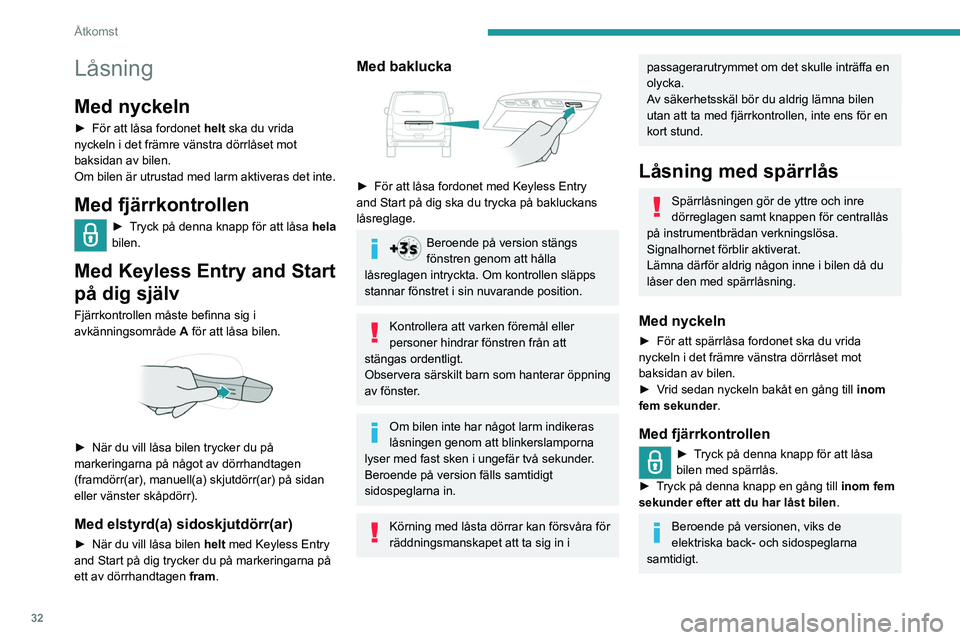 Åtkomst

Låsning

Med nyckeln

► För att låsa fordonet **helt** ska du vrida nyckeln i det främre vänstra dörrlåset mot baksidan av bilen.
Om bilen är utrustad med larm aktiveras det inte.

Med fjärrkontrollen

► Tryck på denna knapp för att låsa **hela** bilen.

Med Keyless Entry and Start på dig själv

Fjärrkontrollen måste befinna sig i avkänningsområde **A** för att låsa bilen.

► När du vill låsa bilen trycker du på markeringarna på något av dörrhandtagen (framdörr(ar), manuell(a) skjutdörr(ar) på sidan eller vänster skåpdörr).

Med elstyrd(a) sidoskjutdörr(ar)

► När du vill låsa bilen **helt** med Keyless Entry and Start på dig trycker du på markeringarna på ett av dörrhandtagen **fram**.

Med baklucka

► För att låsa fordonet med Keyless Entry and Start på dig ska du trycka på bakluckans låsreglage.

+3s Beroende på version stängs fönstren genom att hålla låsreglagen intryckta. Om kontrollen släpps stannar fönstret i sin nuvarande position.

Kontrollera att varken föremål eller personer hindrar fönstren från att stängas ordentligt.
Observera särskilt barn som hanterar öppning av fönster.

Om bilen inte har något larm indikeras låsningen genom att blinkerslamporna lyser med fast sken i ungefär två sekunder.
Beroende på version fälls samtidigt sidospeglarna in.

Körning med låsta dörrar kan försvåra för räddningsmanskapet att ta sig in i passagerarutrymmet om det skulle inträffa en olycka.
Av säkerhetsskäl bör du aldrig lämna bilen utan att ta med fjärrkontrollen, inte ens för en kort stund.

Låsning med spärrlås

Spärrlåsningen gör de yttre och inre dörreglagen samt knappen för centrallås på instrumentbrädan verkningslösa.
Signalhornet förblir aktiverat.
Lämna därför aldrig någon inne i bilen då du låser den med spärrlåsning.

Med nyckeln

► För att spärrlåsa fordonet ska du vrida nyckeln i det främre vänstra dörrlåset mot baksidan av bilen.
► Vrid sedan nyckeln bakåt en gång till **inom fem sekunder**.

Med fjärrkontrollen

► Tryck på denna knapp för att låsa bilen med spärrlås.
► Tryck på denna knapp en gång till **inom fem sekunder efter att du har låst bilen**.

Beroende på versionen, viks de elektriska back- och sidospeglarna samtidigt.

32

carmanualsonline.info