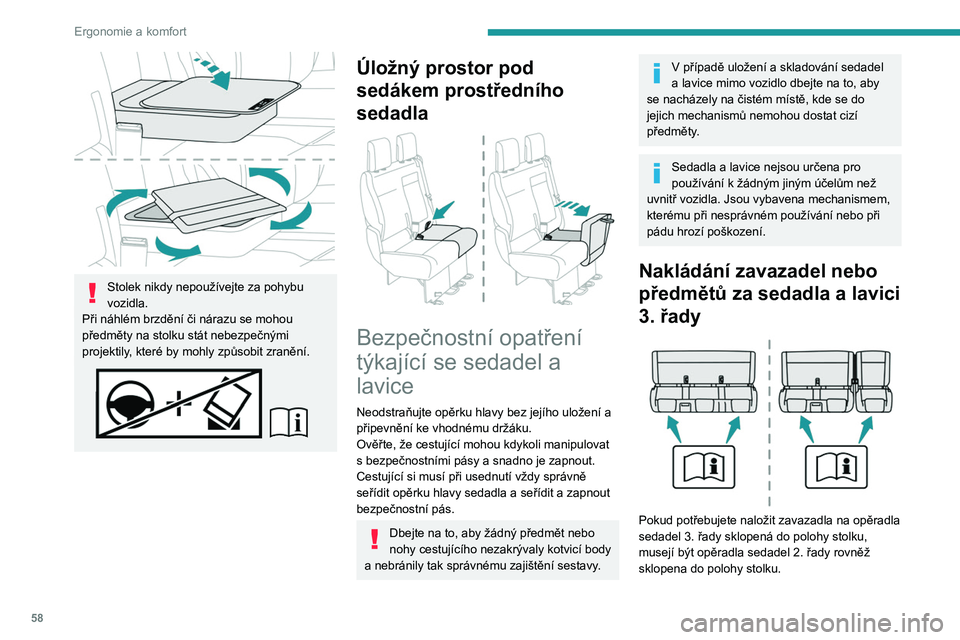 Ergonomie a komfort

Stolek nikdy nepoužívejte za pohybu vozidla.
Při náhlém brzdění či nárazu se mohou předměty na stolku stát nebezpečnými projektily, které by mohly způsobit zranění.

Úložný prostor pod sedákem prostředního sedadla

Bezpečnostní opatření týkající se sedadel a lavice

Neodstraňujte opěrku hlavy bez jejího uložení a připevnění ke vhodnému držáku.
Ověřte, že cestující mohou kdykoli manipulovat s bezpečnostními pásy a snadno je zapnout.
Cestující si musí při usednutí vždy správně seřídit opěrku hlavy sedadla a seřídit a zapnout bezpečnostní pás.

Dbejte na to, aby žádný předmět nebo nohy cestujícího nezakrývaly kotvicí body a nebránily tak správnému zajištění sestavy.

V případě uložení a skladování sedadel a lavice mimo vozidlo dbejte na to, aby se nacházely na čistém místě, kde se do jejich mechanismů nemohou dostat cizí předměty.

Sedadla a lavice nejsou určena pro používání k žádným jiným účelům než uvnitř vozidla. Jsou vybavena mechanismem, kterému při nesprávném používání nebo při pádu hrozí poškození.

Nakládání zavazadel nebo předmětů za sedadla a lavici 3. řady

Pokud potřebujete naložit zavazadla na opěradla sedadel 3. řady sklopená do polohy stolku, musejí být opěradla sedadel 2. řady rovněž sklopena do polohy stolku.

58

carmanualsonline.info