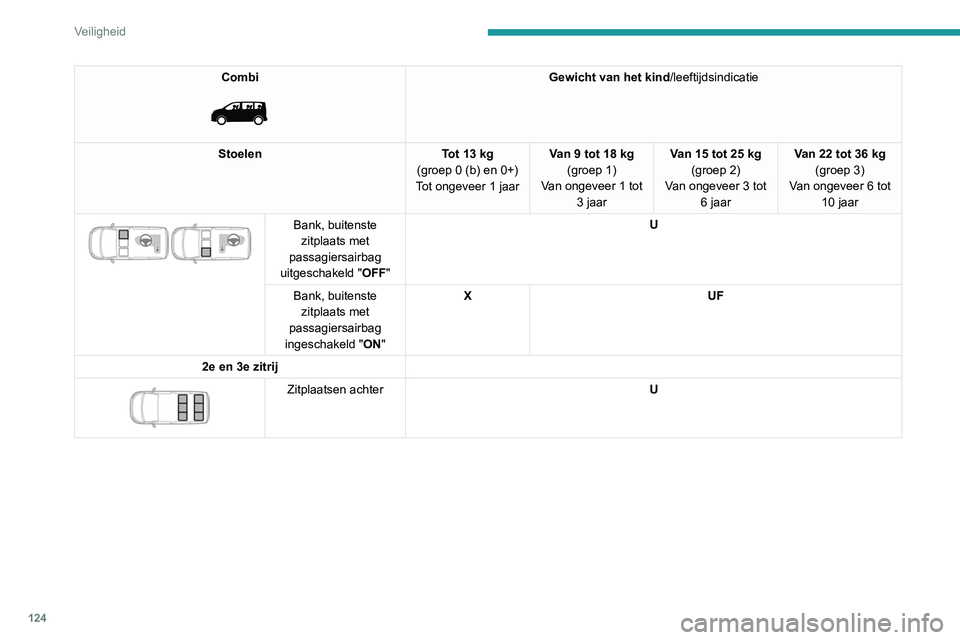 Veiligheid

| Combi | | Gewicht van het kind/leeftijdsindicatie | | | |
|---|---|---|---|---|---|
| Stoelen | | Tot 13 kg (groep 0 (b) en 0+) Tot ongeveer 1 jaar | Van 9 tot 18 kg (groep 1) Van ongeveer 1 tot 3 jaar | Van 15 tot 25 kg (groep 2) Van ongeveer 3 tot 6 jaar | Van 22 tot 36 kg (groep 3) Van ongeveer 6 tot 10 jaar |
| | Bank, buitenste zitplaats met passagiersairbag uitgeschakeld "OFF" | U | | | |
| | Bank, buitenste zitplaats met passagiersairbag ingeschakeld "ON" | X | UF | | |
| 2e en 3e zitrij | | | | | |
| | Zitplaatsen achter | U | | | |

124

carmanualsonline.info