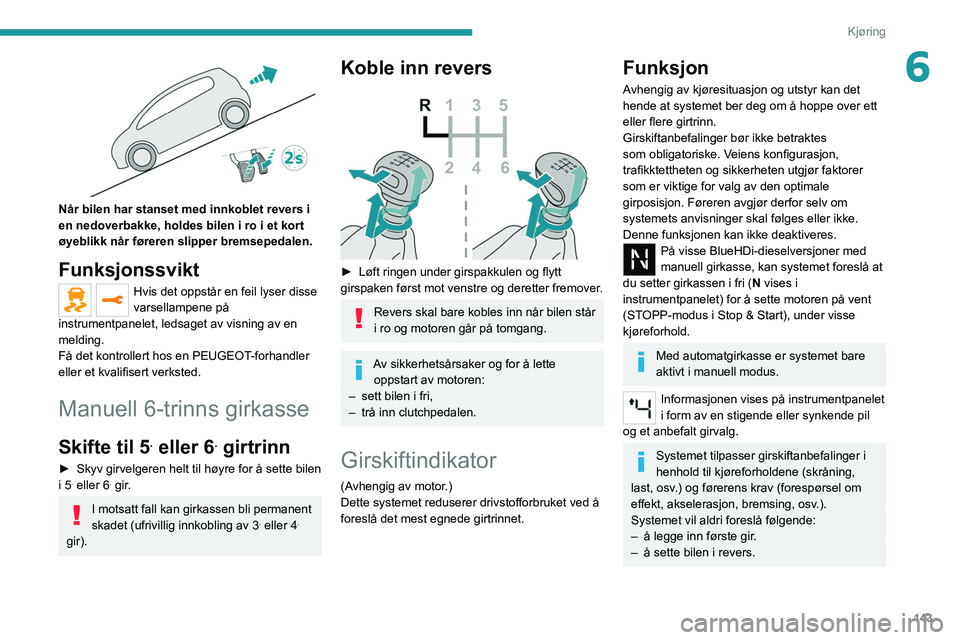 Kjøring

6

2s

Når bilen har stanset med innkoblet revers i en nedoverbakke, holdes bilen i ro i et kort øyeblikk når føreren slipper bremsepedalen.

Funksjonssvikt

Hvis det oppstår en feil lyser disse varsellampene på instrumentpanelet, ledsaget av visning av en melding.
Få det kontrollert hos en PEUGEOT-forhandler eller et kvalifisert verksted.

Manuell 6-trinns girkasse

Skifte til 5. eller 6. girtrinn

► Skyv girvelgeren helt til høyre for å sette bilen i 5. eller 6. gir.

I motsatt fall kan girkassen bli permanent skadet (ufrivillig innkobling av 3. eller 4. gir).

Koble inn revers

R 1 3 5
2 4 6

► Løft ringen under girspakkulen og flytt girspaken først mot venstre og deretter fremover.

Revers skal bare kobles inn når bilen står i ro og motoren går på tomgang.

Av sikkerhetsårsaker og for å lette oppstart av motoren:
– sett bilen i fri,
– trå inn clutchpedalen.

Girskiftindikator

(Avhengig av motor.)
Dette systemet reduserer drivstofforbruket ved å foreslå det mest egnede girtrinnet.

Funksjon

Avhengig av kjøresituasjon og utstyr kan det hende at systemet ber deg om å hoppe over ett eller flere girtrinn.
Girskiftanbefalinger bør ikke betraktes som obligatoriske. Veiens konfigurasjon, trafikktettheten og sikkerheten utgjør faktorer som er viktige for valg av den optimale girposisjon. Føreren avgjør derfor selv om systemets anvisninger skal følges eller ikke.
Denne funksjonen kan ikke deaktiveres.
På visse BlueHDi-dieselversjoner med manuell girkasse, kan systemet foreslå at du setter girkassen i fri (N vises i instrumentpanelet) for å sette motoren på vent (STOPP-modus i Stop & Start), under visse kjøreforhold.

Med automatgirkasse er systemet bare aktivt i manuell modus.

Informasjonen vises på instrumentpanelet i form av en stigende eller synkende pil og et anbefalt girvalg.

Systemet tilpasser girskiftanbefalinger i henhold til kjøreforholdene (skråning, last, osv.) og førerens krav (forespørsel om effekt, akselerasjon, bremsing, osv.).
Systemet vil aldri foreslå følgende:
– å legge inn første gir.
– å sette bilen i revers.

113

carmanualsonline.info