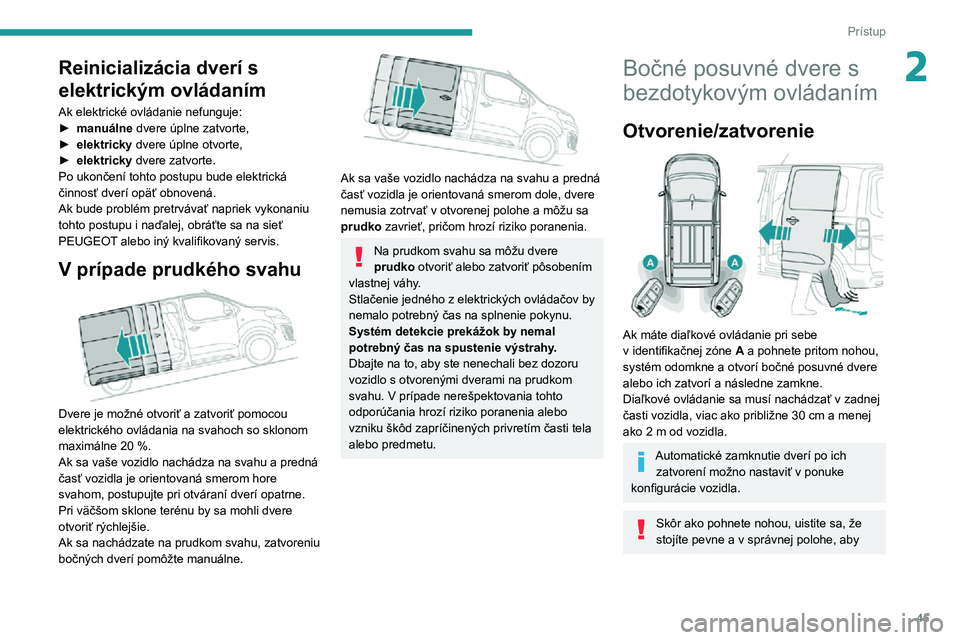 Prístup

2

Reinicializácia dverí s elektrickým ovládaním

Ak elektrické ovládanie nefunguje:
► manuálne dvere úplne zatvorte,
► elektricky dvere úplne otvorte,
► elektricky dvere zatvorte.
Po ukončení tohto postupu bude elektrická činnosť dverí opäť obnovená.
Ak bude problém pretrvávať napriek vykonaniu tohto postupu i naďalej, obráťte sa na sieť PEUGEOT alebo iný kvalifikovaný servis.

V prípade prudkého svahu

Dvere je možné otvoriť a zatvoriť pomocou elektrického ovládania na svahoch so sklonom maximálne 20 %.
Ak sa vaše vozidlo nachádza na svahu a predná časť vozidla je orientovaná smerom hore svahom, postupujte pri otváraní dverí opatrne. Pri väčšom sklone terénu by sa mohli dvere otvoriť rýchlejšie.
Ak sa nachádzate na prudkom svahu, zatvoreniu bočných dverí pomôžte manuálne.

Ak sa vaše vozidlo nachádza na svahu a predná časť vozidla je orientovaná smerom dole, dvere nemusia zotrvať v otvorenej polohe a môžu sa prudko zavrieť, pričom hrozí riziko poranenia.

Na prudkom svahu sa môžu dvere prudko otvoriť alebo zatvoriť pôsobením vlastnej váhy.
Stlačenie jedného z elektrických ovládačov by nemalo potrebný čas na splnenie pokynu.
Systém detekcie prekážok by nemal potrebný čas na spustenie výstrahy.
Dbajte na to, aby ste nenechali bez dozoru vozidlo s otvorenými dverami na prudkom svahu. V prípade nerešpektovania tohto odporúčania hrozí riziko poranenia alebo vzniku škôd zapríčinených privretím časti tela alebo predmetu.

Bočné posuvné dvere s bezdotykovým ovládaním

Otvorenie/zatvorenie

A

A

Ak máte diaľkové ovládanie pri sebe v identifikačnej zóne A a pohnete pritom nohou, systém odomkne a otvorí bočné posuvné dvere alebo ich zatvorí a následne zamkne.
Diaľkové ovládanie sa musí nachádzať v zadnej časti vozidla, viac ako približne 30 cm a menej ako 2 m od vozidla.

Automatické zamknutie dverí po ich zatvorení možno nastaviť v ponuke konfigurácie vozidla.

Skôr ako pohnete nohou, uistite sa, že stojíte pevne a v správnej polohe, aby

45

carmanualsonline.info