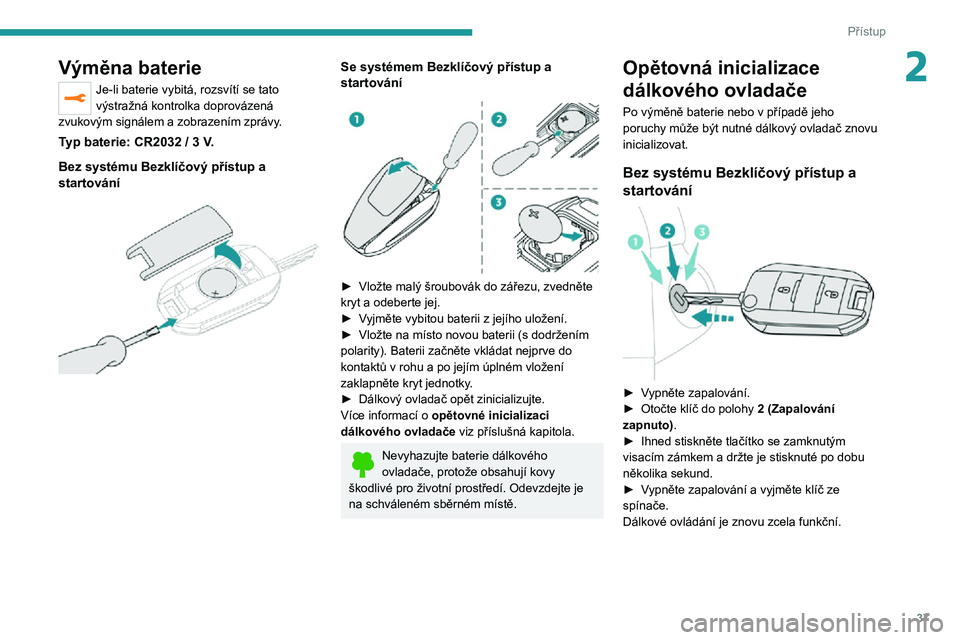 Přístup

2

Výměna baterie

Je-li baterie vybitá, rozsvítí se tato výstražná kontrolka doprovázená zvukovým signálem a zobrazením zprávy.

Typ baterie: CR2032 / 3 V.

Bez systému Bezklíčový přístup a startování

Se systémem Bezklíčový přístup a startování

1

2

3

► Vložte malý šroubovák do zářezu, zvedněte kryt a odeberte jej.
► Vyjměte vybitou baterii z jejího uložení.
► Vložte na místo novou baterii (s dodržením polarity). Baterii začněte vkládat nejprve do kontaktů v rohu a po jejím úplném vložení zaklapněte kryt jednotky.
► Dálkový ovladač opět zinicializujte.
Více informací o opětovné inicializaci dálkového ovladače viz příslušná kapitola.

Nevyhazujte baterie dálkového ovladače, protože obsahují kovy škodlivé pro životní prostředí. Odevzdejte je na schváleném sběrném místě.

Opětovná inicializace dálkového ovladače

Po výměně baterie nebo v případě jeho poruchy může být nutné dálkový ovladač znovu inicializovat.

Bez systému Bezklíčový přístup a startování

1

2

3

► Vypněte zapalování.
► Otočte klíč do polohy 2 (Zapalování zapnuto).
► Ihned stiskněte tlačítko se zamknutým visacím zámkem a držte je stisknuté po dobu několika sekund.
► Vypněte zapalování a vyjměte klíč ze spínače.
Dálkové ovládání je znovu zcela funkční.

31

carmanualsonline.info