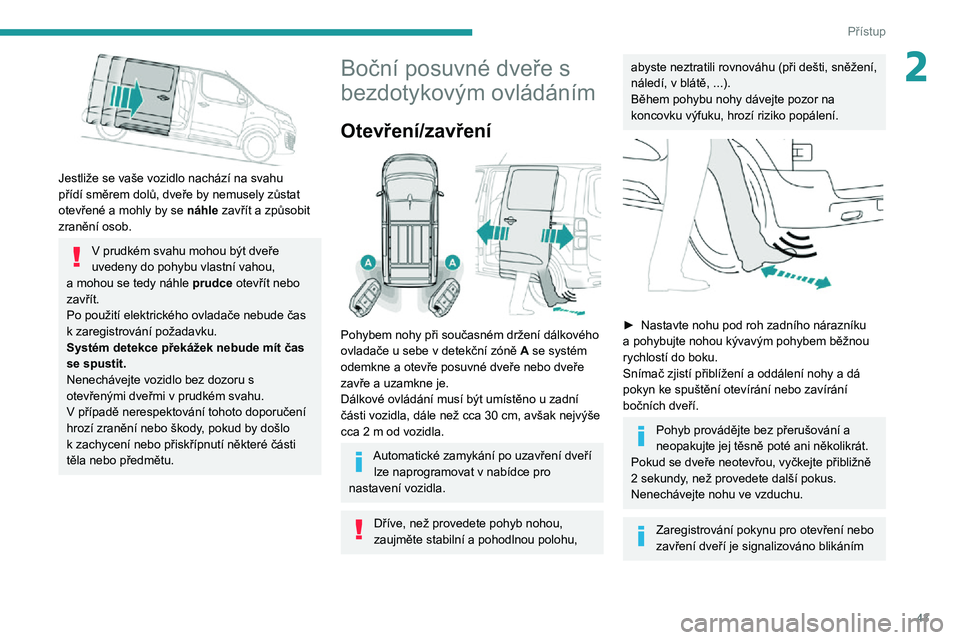 Přístup

2

Jestliže se vaše vozidlo nachází na svahu přídí směrem dolů, dveře by nemusely zůstat otevřené a mohly by se náhle zavřít a způsobit zranění osob.

V prudkém svahu mohou být dveře uvedeny do pohybu vlastní vahou, a mohou se tedy náhle prudce otevřít nebo zavřít.
Po použití elektrického ovladače nebude čas k zaregistrování požadavku.
Systém detekce překážek nebude mít čas se spustit.
Nenechávejte vozidlo bez dozoru s otevřenými dveřmi v prudkém svahu.
V případě nerespektování tohoto doporučení hrozí zranění nebo škody, pokud by došlo k zachycení nebo přiskřípnutí některé části těla nebo předmětu.

Boční posuvné dveře s bezdotykovým ovládáním

Otevření/zavření

A A

Pohybem nohy při současném držení dálkového ovladače u sebe v detekční zóně A se systém odemkne a otevře posuvné dveře nebo dveře zavře a uzamkne je.
Dálkové ovládání musí být umístěno u zadní části vozidla, dále než cca 30 cm, avšak nejvýše cca 2 m od vozidla.

Automatické zamykání po uzavření dveří lze naprogramovat v nabídce pro nastavení vozidla.

Dříve, než provedete pohyb nohou, zaujměte stabilní a pohodlnou polohu, abyste neztratili rovnováhu (při dešti, sněžení, náledí, v blátě, ...).
Během pohybu nohy dávejte pozor na koncovku výfuku, hrozí riziko popálení.

► Nastavte nohu pod roh zadního nárazníku a pohybujte nohou kývavým pohybem běžnou rychlostí do boku.
Snímač zjistí přiblížení a oddálení nohy a dá pokyn ke spuštění otevírání nebo zavírání bočních dveří.

Pohyb provádějte bez přerušování a neopakujte jej těsně poté ani několikrát.
Pokud se dveře neotevřou, vyčkejte přibližně 2 sekundy, než provedete další pokus.
Nenechávejte nohu ve vzduchu.

Zaregistrování pokynu pro otevření nebo zavření dveří je signalizováno blikáním

41

carmanualsonline.info