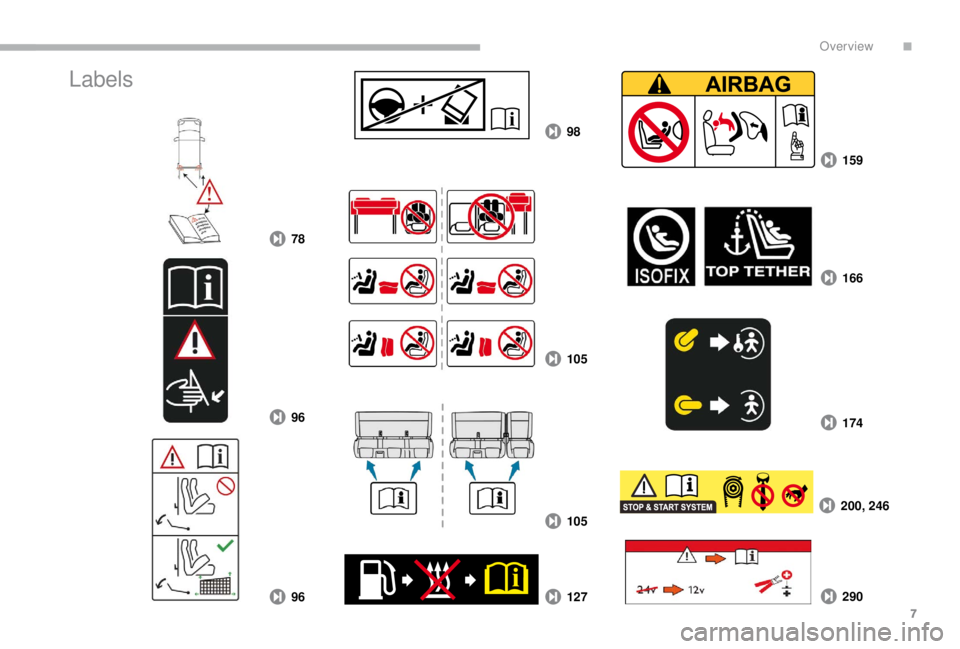 Overview

Labels

78

96

96

98

105

105

127

AIRBAG

159

ISOFIX

TOP TETHER

166

174

STOP & START SYSTEM

200, 246

24v

12v

290

7

carmanualsonline.info