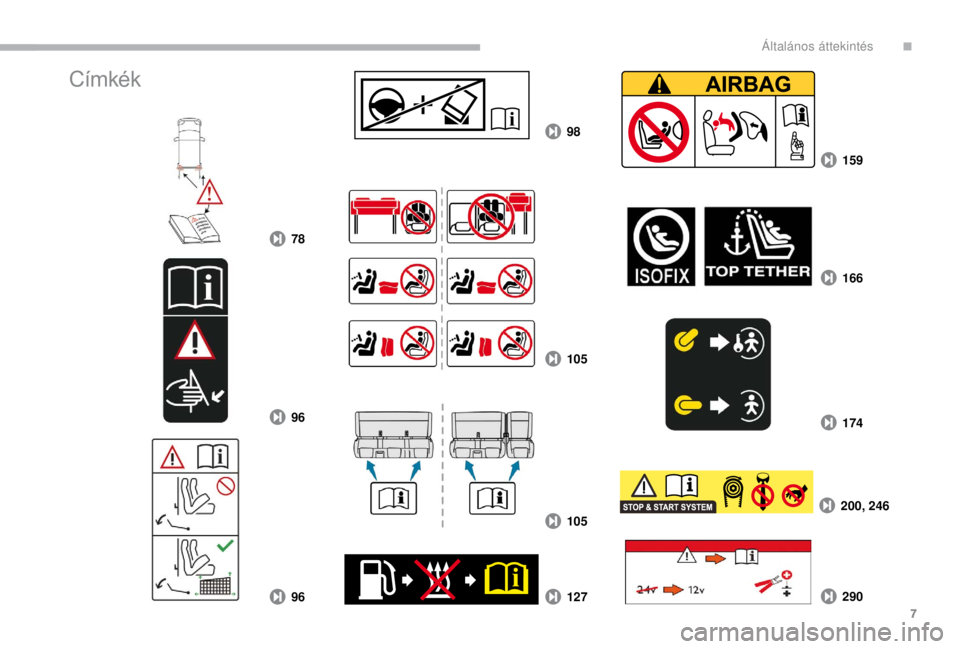 Általános áttekintés

Címkék

78

96

96

98

105

105

127

AIRBAG

159

ISOFIX

TOP TETHER

166

174

STOP & START SYSTEM

200, 246

24v

12v

290

7

carmanualsonline.info