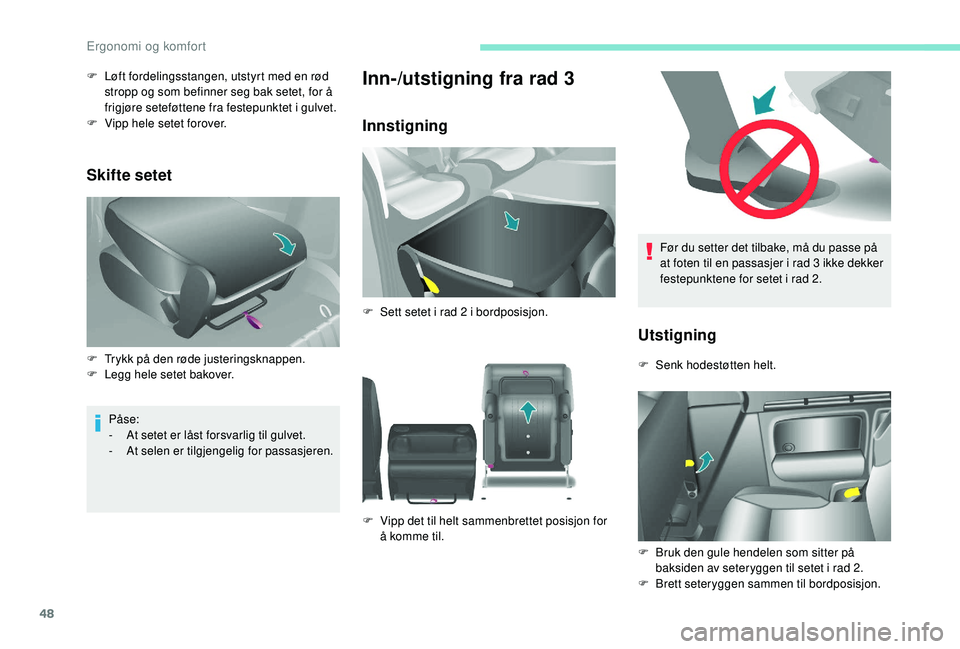 Ergonomi og komfort

F Løft fordelingsstangen, utstyrt med en rød stropp og som befinner seg bak setet, for å frigjøre seteføttene fra festepunktet i gulvet.
F Vipp hele setet forover.

Skifte setet

F Trykk på den røde justeringsknappen.
F Legg hele setet bakover.

Påse:
- At setet er låst forsvarlig til gulvet.
- At selen er tilgjengelig for passasjeren.

Inn-/utstigning fra rad 3

Innstigning

F Sett setet i rad 2 i bordposisjon.

F Vipp det til helt sammenbrettet posisjon for å komme til.

Før du setter det tilbake, må du passe på at foten til en passasjer i rad 3 ikke dekker festepunktene for setet i rad 2.

Utstigning

F Senk hodestøtten helt.

F Bruk den gule hendelen som sitter på baksiden av seteryggen til setet i rad 2.
F Brett seteryggen sammen til bordposisjon.

48

carmanualsonline.info