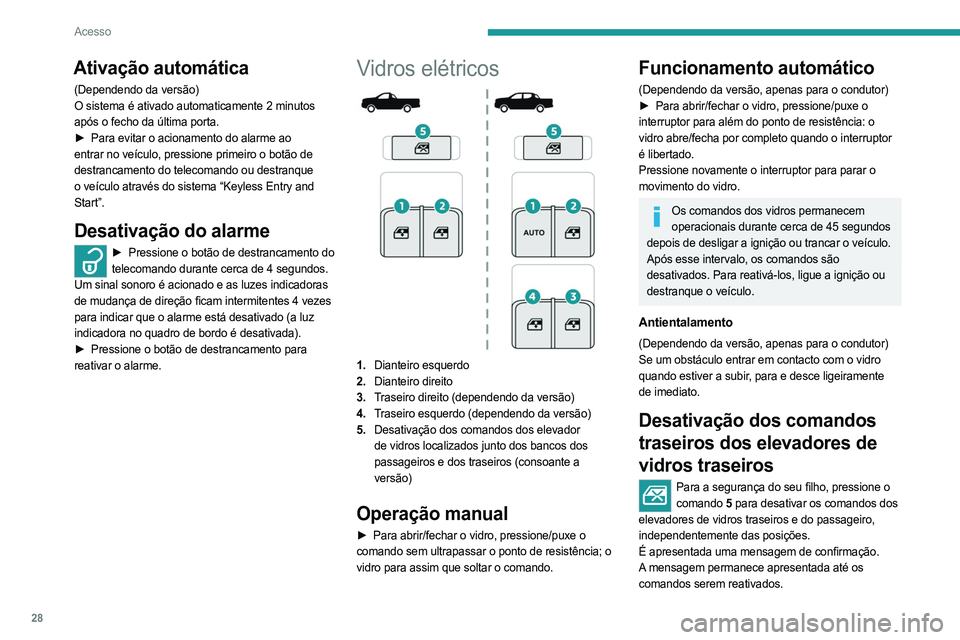 Acesso

Ativação automática

(Dependendo da versão)
O sistema é ativado automaticamente 2 minutos após o fecho da última porta.
► Para evitar o acionamento do alarme ao entrar no veículo, pressione primeiro o botão de destrancamento do telecomando ou destranque o veículo através do sistema "Keyless Entry and Start".

Desativação do alarme

► Pressione o botão de destrancamento do telecomando durante cerca de 4 segundos.
Um sinal sonoro é acionado e as luzes indicadoras de mudança de direção ficam intermitentes 4 vezes para indicar que o alarme está desativado (a luz indicadora no quadro de bordo é desativada).
► Pressione o botão de destrancamento para reativar o alarme.

Vidros elétricos

5
1 2
5
1 2
AUTO
4 3

1. Dianteiro esquerdo
2. Dianteiro direito
3. Traseiro direito (dependendo da versão)
4. Traseiro esquerdo (dependendo da versão)
5. Desativação dos comandos dos elevador de vidros localizados junto dos bancos dos passageiros e dos traseiros (consoante a versão)

Operação manual

► Para abrir/fechar o vidro, pressione/puxe o comando sem ultrapassar o ponto de resistência; o vidro para assim que soltar o comando.

Funcionamento automático

(Dependendo da versão, apenas para o condutor)
► Para abrir/fechar o vidro, pressione/puxe o interruptor para além do ponto de resistência: o vidro abre/fecha por completo quando o interruptor é libertado.
Pressione novamente o interruptor para parar o movimento do vidro.

Os comandos dos vidros permanecem operacionais durante cerca de 45 segundos depois de desligar a ignição ou trancar o veículo. Após esse intervalo, os comandos são desativados. Para reativá-los, ligue a ignição ou destranque o veículo.

Antientalamento

(Dependendo da versão, apenas para o condutor)
Se um obstáculo entrar em contacto com o vidro quando estiver a subir, para e desce ligeiramente de imediato.

Desativação dos comandos traseiros dos elevadores de vidros traseiros

Para a segurança do seu filho, pressione o comando 5 para desativar os comandos dos elevadores de vidros traseiros e do passageiro, independentemente das posições.
É apresentada uma mensagem de confirmação.
A mensagem permanece apresentada até os comandos serem reativados.

28

carmanualsonline.info