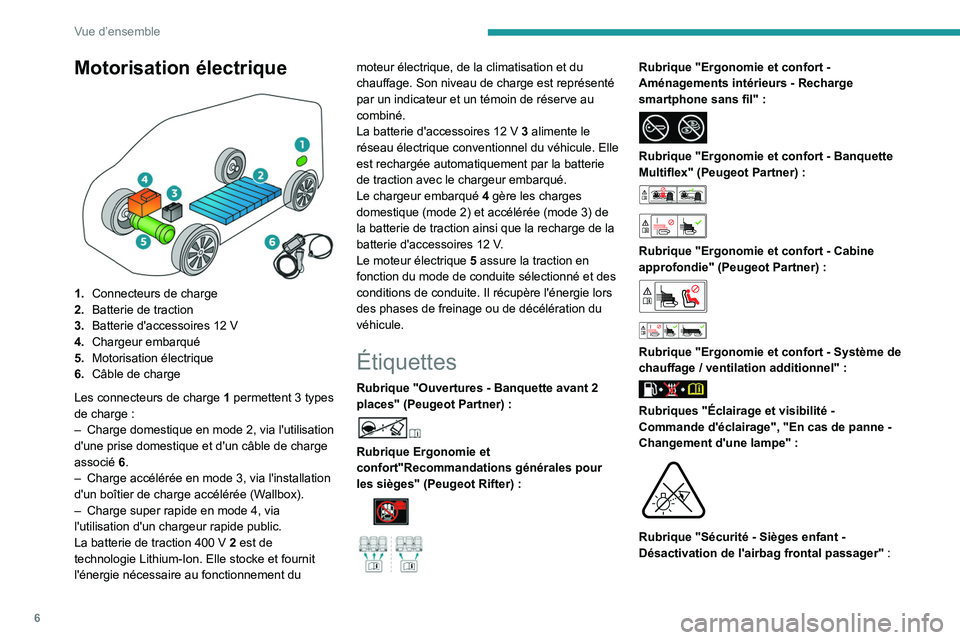 Vue d'ensemble

Motorisation électrique

1
2
3
4
5
6

1. Connecteurs de charge
2. Batterie de traction
3. Batterie d'accessoires 12 V
4. Chargeur embarqué
5. Motorisation électrique
6. Câble de charge

Les connecteurs de charge 1 permettent 3 types de charge :
– Charge domestique en mode 2, via l'utilisation d'une prise domestique et d'un câble de charge associé 6.
– Charge accélérée en mode 3, via l'installation d'un boîtier de charge accélérée (Wallbox).
– Charge super rapide en mode 4, via l'utilisation d'un chargeur rapide public.
La batterie de traction 400 V 2 est de technologie Lithium-Ion. Elle stocke et fournit l'énergie nécessaire au fonctionnement du moteur électrique, de la climatisation et du chauffage. Son niveau de charge est représenté par un indicateur et un témoin de réserve au combiné.
La batterie d'accessoires 12 V 3 alimente le réseau électrique conventionnel du véhicule. Elle est rechargée automatiquement par la batterie de traction avec le chargeur embarqué.
Le chargeur embarqué 4 gère les charges domestique (mode 2) et accélérée (mode 3) de la batterie de traction ainsi que la recharge de la batterie d'accessoires 12 V.
Le moteur électrique 5 assure la traction en fonction du mode de conduite sélectionné et des conditions de conduite. Il récupère l'énergie lors des phases de freinage ou de décélération du véhicule.

Étiquettes

Rubrique "Ouvertures - Banquette avant 2 places" (Peugeot Partner) :

Rubrique Ergonomie et confort"Recommandations générales pour les sièges" (Peugeot Rifter) :

Rubrique "Ergonomie et confort - Aménagements intérieurs - Recharge smartphone sans fil" :

Rubrique "Ergonomie et confort - Banquette Multiflex" (Peugeot Partner) :

Rubrique "Ergonomie et confort - Cabine approfondie" (Peugeot Partner) :

Rubrique "Ergonomie et confort - Système de chauffage / ventilation additionnel" :

Rubriques "Éclairage et visibilité - Commande d'éclairage", "En cas de panne - Changement d'une lampe" :

Rubrique "Sécurité - Sièges enfant - Désactivation de l'airbag frontal passager" :

6

carmanualsonline.info