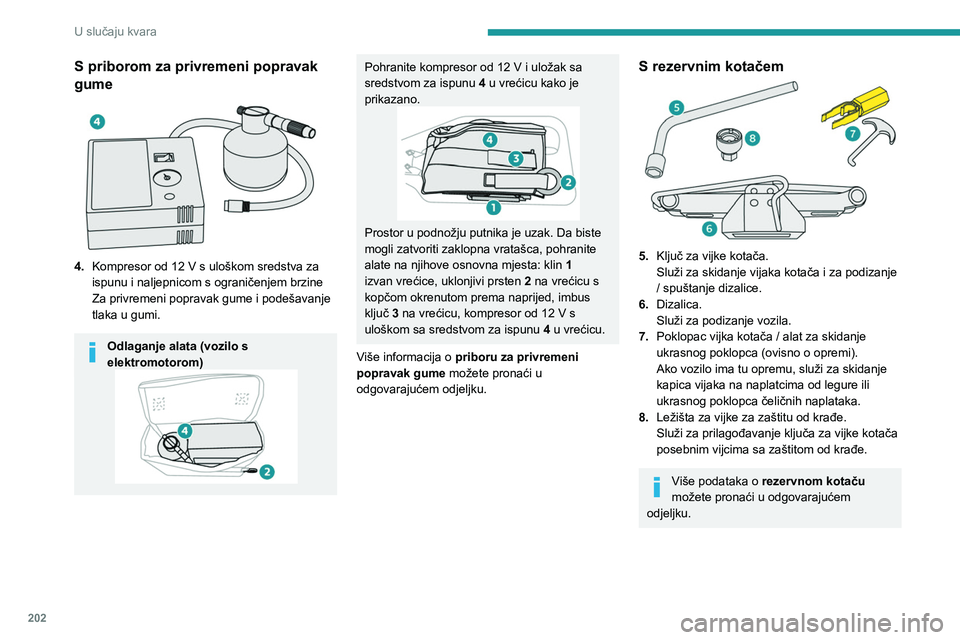 U slučaju kvara

S priborom za privremeni popravak gume

4

4. Kompresor od 12 V s uloškom sredstva za ispunu i naljepnicom s ograničenjem brzine Za privremeni popravak gume i podešavanje tlaka u gumi.

Odlaganje alata (vozilo s elektromotorom)

4

2

Pohranite kompresor od 12 V i uložak sa sredstvom za ispunu 4 u vrećicu kako je prikazano.

4
3
2
1

Prostor u podnožju putnika je uzak. Da biste mogli zatvoriti zaklopna vratašca, pohranite alate na njihove osnovna mjesta: klin 1 izvan vrećice, uklonjivi prsten 2 na vrećicu s kopčom okrenutom prema naprijed, imbus ključ 3 na vrećicu, kompresor od 12 V s uloškom sa sredstvom za ispunu 4 u vrećicu.

Više informacija o priboru za privremeni popravak gume možete pronaći u odgovarajućem odjeljku.

S rezervnim kotačem

5
8
7
6

5. Ključ za vijke kotača. Služi za skidanje vijaka kotača i za podizanje / spuštanje dizalice.
6. Dizalica. Služi za podizanje vozila.
7. Poklopac vijka kotača / alat za skidanje ukrasnog poklopca (ovisno o opremi). Ako vozilo ima tu opremu, služi za skidanje kapica vijaka na naplatcima od legure ili ukrasnog poklopca čeličnih naplataka.
8. Ležišta za vijke za zaštitu od krađe. Služi za prilagođavanje ključa za vijke kotača posebnim vijcima sa zaštitom od krađe.

Više podataka o rezervnom kotaču možete pronaći u odgovarajućem odjeljku.

202

carmanualsonline.info