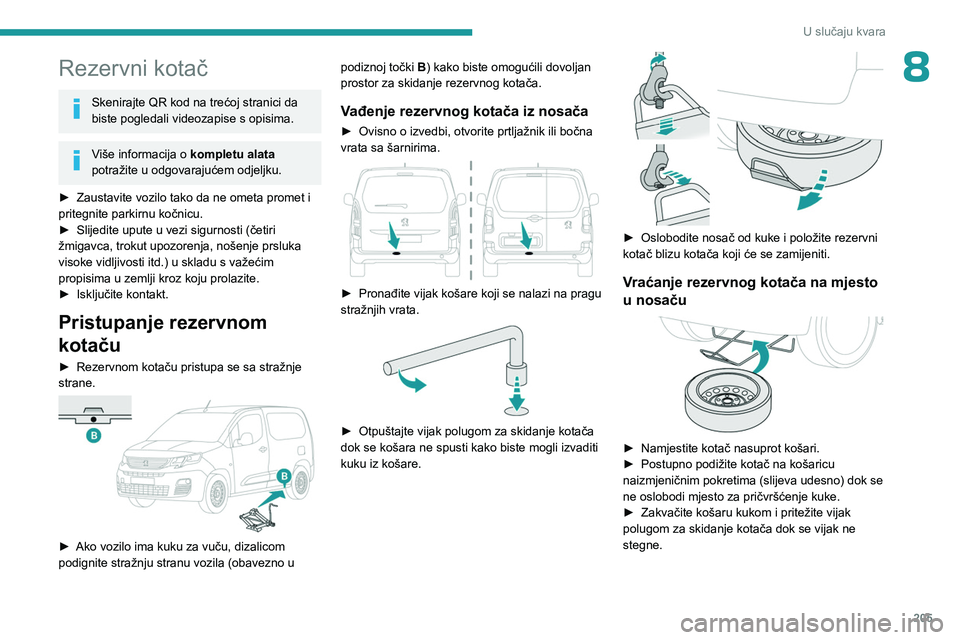 U slučaju kvara

8

Rezervni kotač

Skenirajte QR kod na trećoj stranici da biste pogledali videozapise s opisima.

Više informacija o **kompletu alata** potražite u odgovarajućem odjeljku.

► Zaustavite vozilo tako da ne ometa promet i pritegnite parkirnu kočnicu.
► Slijedite upute u vezi sigurnosti (četiri žmigavca, trokut upozorenja, nošenje prsluka visoke vidljivosti itd.) u skladu s važećim propisima u zemlji kroz koju prolazite.
► Isključite kontakt.

Pristupanje rezervnom kotaču

► Rezervnom kotaču pristupa se sa stražnje strane.

B

B

► Ako vozilo ima kuku za vuču, dizalicom podignite stražnju stranu vozila (obavezno u podiznoj točki **B**) kako biste omogućili dovoljan prostor za skidanje rezervnog kotača.

Vađenje rezervnog kotača iz nosača

► Ovisno o izvedbi, otvorite prtljažnik ili bočna vrata sa šarnirima.

► Pronađite vijak košare koji se nalazi na pragu stražnjih vrata.

► Otpuštajte vijak polugom za skidanje kotača dok se košara ne spusti kako biste mogli izvaditi kuku iz košare.

► Oslobodite nosač od kuke i položite rezervni kotač blizu kotača koji će se zamijeniti.

Vraćanje rezervnog kotača na mjesto u nosaču

► Namjestite kotač nasuprot košari.
► Postupno podižite kotač na košaricu naizmjeničnim pokretima (slijeva udesno) dok se ne oslobodi mjesto za pričvršćenje kuke.
► Zakvačite košaru kukom i pritežite vijak polugom za skidanje kotača dok se vijak ne stegne.

205

carmanualsonline.info