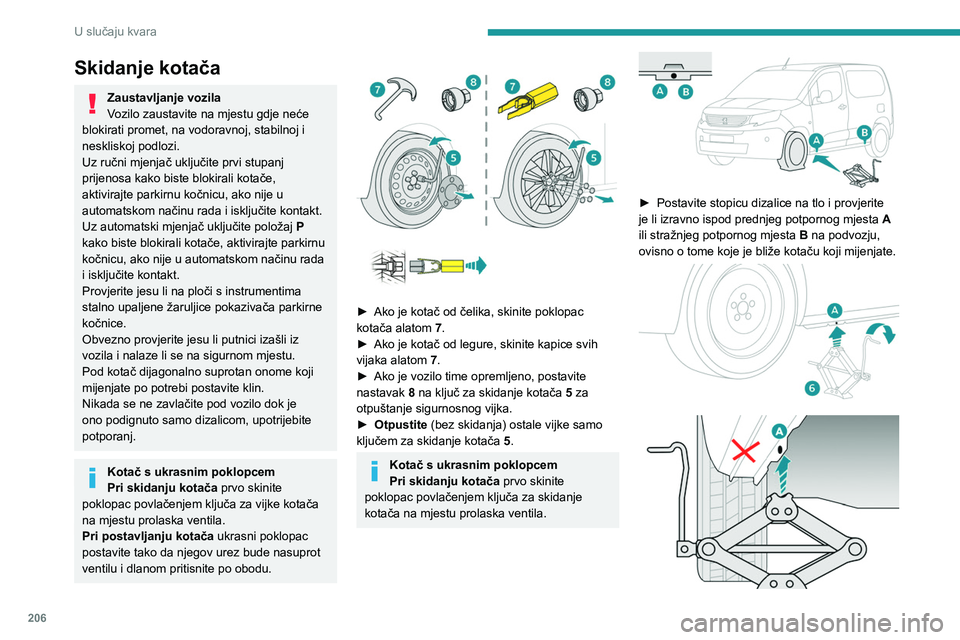 U slučaju kvara

Skidanje kotača

Zaustavljanje vozila
Vozilo zaustavite na mjestu gdje neće blokirati promet, na vodoravnoj, stabilnoj i neskliskoj podlozi.
Uz ručni mjenjač uključite prvi stupanj prijenosa kako biste blokirali kotače, aktivirajte parkirnu kočnicu, ako nije u automatskom načinu rada i isključite kontakt.
Uz automatski mjenjač uključite položaj P kako biste blokirali kotače, aktivirajte parkirnu kočnicu, ako nije u automatskom načinu rada i isključite kontakt.
Provjerite jesu li na ploči s instrumentima stalno upaljene žaruljice pokazivača parkirne kočnice.
Obvezno provjerite jesu li putnici izašli iz vozila i nalaze li se na sigurnom mjestu.
Pod kotač dijagonalno suprotan onome koji mijenjate po potrebi postavite klin.
Nikada se ne zavlačite pod vozilo dok je ono podignuto samo dizalicom, upotrijebite potporanj.

Kotač s ukrasnim poklopcem
Pri skidanju kotača prvo skinite poklopac povlačenjem ključa za vijke kotača na mjestu prolaska ventila.
Pri postavljanju kotača ukrasni poklopac postavite tako da njegov urez bude nasuprot ventilu i dlanom pritisnite po obodu.

7 8 7 8
5 5

► Ako je kotač od čelika, skinite poklopac kotača alatom 7.
► Ako je kotač od legure, skinite kapice svih vijaka alatom 7.
► Ako je vozilo time opremljeno, postavite nastavak 8 na ključ za skidanje kotača 5 za otpuštanje sigurnosnog vijka.
► Otpustite (bez skidanja) ostale vijke samo ključem za skidanje kotača 5.

Kotač s ukrasnim poklopcem
Pri skidanju kotača prvo skinite poklopac povlačenjem ključa za skidanje kotača na mjestu prolaska ventila.

A B
A B

► Postavite stopicu dizalice na tlo i provjerite je li izravno ispod prednjeg potpornog mjesta A ili stražnjeg potpornog mjesta B na podvozju, ovisno o tome koje je bliže kotaču koji mijenjate.

A
6

A

206

carmanualsonline.info