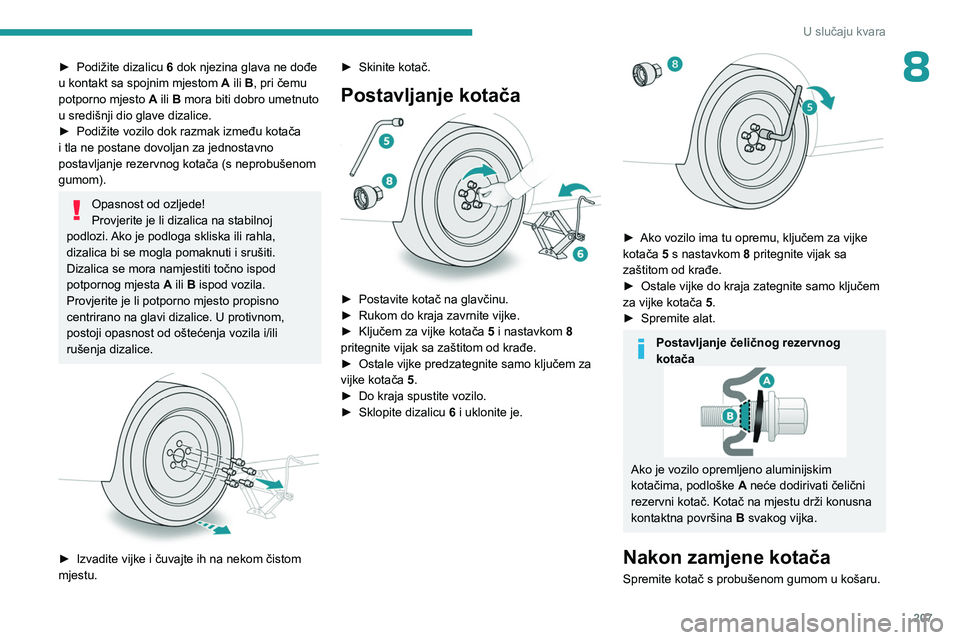 U slučaju kvara

8

► Podižite dizalicu 6 dok njezina glava ne dođe u kontakt sa spojnim mjestom A ili B, pri čemu potporno mjesto A ili B mora biti dobro umetnuto u središnji dio glave dizalice.
► Podižite vozilo dok razmak između kotača i tla ne postane dovoljan za jednostavno postavljanje rezervnog kotača (s neprobušenom gumom).

Opasnost od ozljede!
Provjerite je li dizalica na stabilnoj podlozi. Ako je podloga skliska ili rahla, dizalica bi se mogla pomaknuti i srušiti.
Dizalica se mora namjestiti točno ispod potpornog mjesta A ili B ispod vozila.
Provjerite je li potporno mjesto propisno centrirano na glavi dizalice. U protivnom, postoji opasnost od oštećenja vozila i/ili rušenja dizalice.

► Izvadite vijke i čuvajte ih na nekom čistom mjestu.

► Skinite kotač.

Postavljanje kotača

5
8
6

► Postavite kotač na glavčinu.
► Rukom do kraja zavrnite vijke.
► Ključem za vijke kotača 5 i nastavkom 8 pritegnite vijak sa zaštitom od krađe.
► Ostale vijke predzategnite samo ključem za vijke kotača 5.
► Do kraja spustite vozilo.
► Sklopite dizalicu 6 i uklonite je.

8
5

► Ako vozilo ima tu opremu, ključem za vijke kotača 5 s nastavkom 8 pritegnite vijak sa zaštitom od krađe.
► Ostale vijke do kraja zategnite samo ključem za vijke kotača 5.
► Spremite alat.

Postavljanje čeličnog rezervnog kotača

A
B

Ako je vozilo opremljeno aluminijskim kotačima, podloške A neće dodirivati čelični rezervni kotač. Kotač na mjestu drži konusna kontaktna površina B svakog vijka.

Nakon zamjene kotača

Spremite kotač s probušenom gumom u košaru.

207

carmanualsonline.info