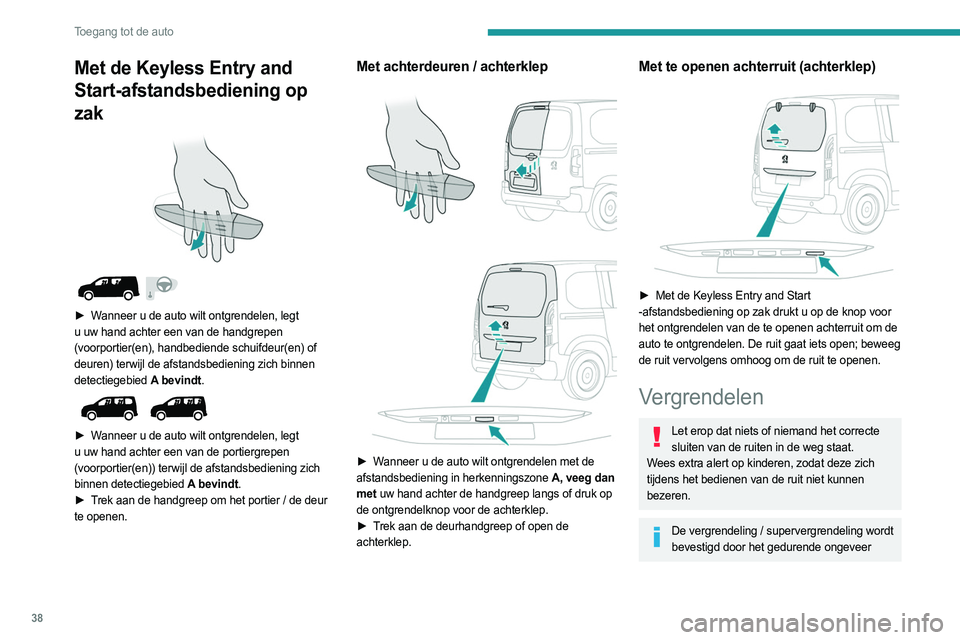 Toegang tot de auto

Met de Keyless Entry and Start-afstandsbediening op zak

► Wanneer u de auto wilt ontgrendelen, legt u uw hand achter een van de handgrepen (voorportier(en), handbediende schuifdeur(en) of deuren) terwijl de afstandsbediening zich binnen detectiegebied A bevindt.

► Wanneer u de auto wilt ontgrendelen, legt u uw hand achter een van de portiergrepen (voorportier(en)) terwijl de afstandsbediening zich binnen detectiegebied A bevindt.
► Trek aan de handgreep om het portier / de deur te openen.

Met achterdeuren / achterklep

► Wanneer u de auto wilt ontgrendelen met de afstandsbediening in herkenningszone A, veeg dan met uw hand achter de handgreep langs of druk op de ontgrendelknop voor de achterklep.
► Trek aan de deurhandgreep of open de achterklep.

Met te openen achterruit (achterklep)

► Met de Keyless Entry and Start -afstandsbediening op zak drukt u op de knop voor het ontgrendelen van de te openen achterruit om de auto te ontgrendelen. De ruit gaat iets open; beweeg de ruit vervolgens omhoog om de ruit te openen.

Vergrendelen

Let erop dat niets of niemand het correcte sluiten van de ruiten in de weg staat.
Wees extra alert op kinderen, zodat deze zich tijdens het bedienen van de ruit niet kunnen bezeren.

De vergrendeling / supervergrendeling wordt bevestigd door het gedurende ongeveer

38

carmanualsonline.info