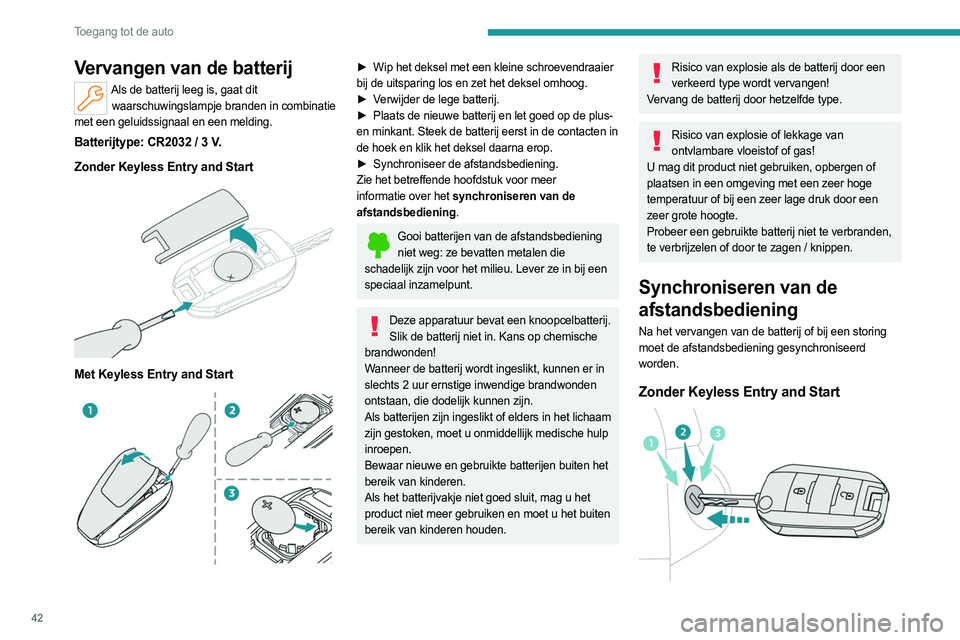 Toegang tot de auto

Vervangen van de batterij

Als de batterij leeg is, gaat dit waarschuwingslampje branden in combinatie met een geluidssignaal en een melding.

Batterijtype: CR2032 / 3 V.

Zonder Keyless Entry and Start

Met Keyless Entry and Start

1

2

3

► Wip het deksel met een kleine schroevendraaier bij de uitsparing los en zet het deksel omhoog.
► Verwijder de lege batterij.
► Plaats de nieuwe batterij en let goed op de plus- en minkant. Steek de batterij eerst in de contacten in de hoek en klik het deksel daarna erop.
► Synchroniseer de afstandsbediening.
Zie het betreffende hoofdstuk voor meer informatie over het synchroniseren van de afstandsbediening.

Gooi batterijen van de afstandsbediening niet weg: ze bevatten metalen die schadelijk zijn voor het milieu. Lever ze in bij een speciaal inzamelpunt.

Deze apparatuur bevat een knoopcelbatterij. Slik de batterij niet in. Kans op chemische brandwonden!
Wanneer de batterij wordt ingeslikt, kunnen er in slechts 2 uur ernstige inwendige brandwonden ontstaan, die dodelijk kunnen zijn.
Als batterijen zijn ingeslikt of elders in het lichaam zijn gestoken, moet u onmiddellijk medische hulp inroepen.
Bewaar nieuwe en gebruikte batterijen buiten het bereik van kinderen.
Als het batterijvakje niet goed sluit, mag u het product niet meer gebruiken en moet u het buiten bereik van kinderen houden.

Risico van explosie als de batterij door een verkeerd type wordt vervangen!
Vervang de batterij door hetzelfde type.

Risico van explosie of lekkage van ontvlambare vloeistof of gas!
U mag dit product niet gebruiken, opbergen of plaatsen in een omgeving met een zeer hoge temperatuur of bij een zeer lage druk door een zeer grote hoogte.
Probeer een gebruikte batterij niet te verbranden, te verbrijzelen of door te zagen / knippen.

Synchroniseren van de afstandsbediening

Na het vervangen van de batterij of bij een storing moet de afstandsbediening gesynchroniseerd worden.

Zonder Keyless Entry and Start

1 2 3

42

carmanualsonline.info