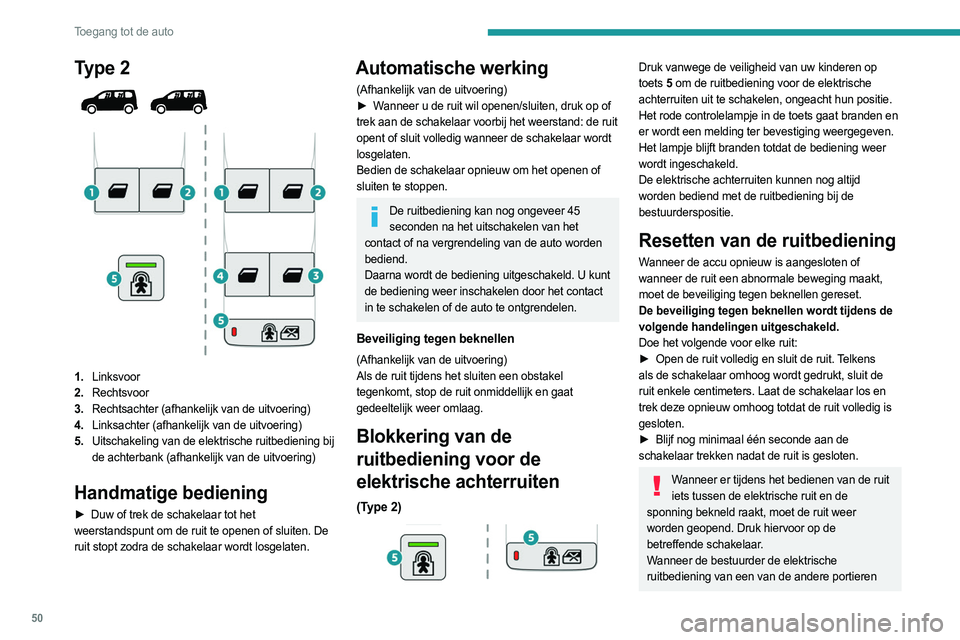 Toegang tot de auto

Type 2

1 2 1 2

5 4 3

5

1. Linksvoor
2. Rechtsvoor
3. Rechtsachter (afhankelijk van de uitvoering)
4. Linksachter (afhankelijk van de uitvoering)
5. Uitschakeling van de elektrische ruitbediening bij de achterbank (afhankelijk van de uitvoering)

Handmatige bediening

► Duw of trek de schakelaar tot het weerstandspunt om de ruit te openen of sluiten. De ruit stopt zodra de schakelaar wordt losgelaten.

Automatische werking

(Afhankelijk van de uitvoering)
► Wanneer u de ruit wil openen/sluiten, druk op of trek aan de schakelaar voorbij het weerstand: de ruit opent of sluit volledig wanneer de schakelaar wordt losgelaten.
Bedien de schakelaar opnieuw om het openen of sluiten te stoppen.

De ruitbediening kan nog ongeveer 45 seconden na het uitschakelen van het contact of na vergrendeling van de auto worden bediend.
Daarna wordt de bediening uitgeschakeld. U kunt de bediening weer inschakelen door het contact in te schakelen of de auto te ontgrendelen.

Beveiliging tegen beknellen

(Afhankelijk van de uitvoering)
Als de ruit tijdens het sluiten een obstakel tegenkomt, stop de ruit onmiddellijk en gaat gedeeltelijk weer omlaag.

Blokkering van de ruitbediening voor de elektrische achterruiten

(Type 2)

5 5

Druk vanwege de veiligheid van uw kinderen op toets 5 om de ruitbediening voor de elektrische achterruiten uit te schakelen, ongeacht hun positie.
Het rode controlelampje in de toets gaat branden en er wordt een melding ter bevestiging weergegeven.
Het lampje blijft branden totdat de bediening weer wordt ingeschakeld.
De elektrische achterruiten kunnen nog altijd worden bediend met de ruitbediening bij de bestuurderspositie.

Resetten van de ruitbediening

Wanneer de accu opnieuw is aangesloten of wanneer de ruit een abnormale beweging maakt, moet de beveiliging tegen beknellen gereset.
De beveiliging tegen beknellen wordt tijdens de volgende handelingen uitgeschakeld.
Doe het volgende voor elke ruit:
► Open de ruit volledig en sluit de ruit. Telkens als de schakelaar omhoog wordt gedrukt, sluit de ruit enkele centimeters. Laat de schakelaar los en trek deze opnieuw omhoog totdat de ruit volledig is gesloten.
► Blijf nog minimaal één seconde aan de schakelaar trekken nadat de ruit is gesloten.

Wanneer er tijdens het bedienen van de ruit iets tussen de elektrische ruit en de sponning bekneld raakt, moet de ruit weer worden geopend. Druk hiervoor op de betreffende schakelaar.
Wanneer de bestuurder de elektrische ruitbediening van een van de andere portieren

50

carmanualsonline.info