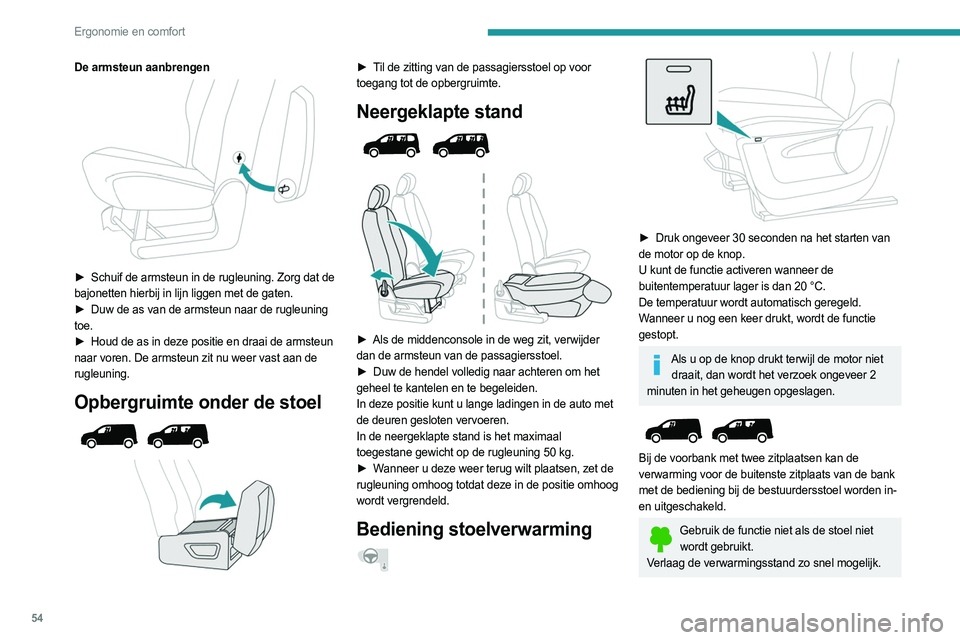 Ergonomie en comfort

De armsteun aanbrengen

► Schuif de armsteun in de rugleuning. Zorg dat de bajonetten hierbij in lijn liggen met de gaten.
► Duw de as van de armsteun naar de rugleuning toe.
► Houd de as in deze positie en draai de armsteun naar voren. De armsteun zit nu weer vast aan de rugleuning.

Opbergruimte onder de stoel

► Til de zitting van de passagiersstoel op voor toegang tot de opbergruimte.

Neergeklapte stand

► Als de middenconsole in de weg zit, verwijder dan de armsteun van de passagiersstoel.
► Duw de hendel volledig naar achteren om het geheel te kantelen en te begeleiden.
In deze positie kunt u lange ladingen in de auto met de deuren gesloten vervoeren.
In de neergeklapte stand is het maximaal toegestane gewicht op de rugleuning 50 kg.
► Wanneer u deze weer terug wilt plaatsen, zet de rugleuning omhoog totdat deze in de positie omhoog wordt vergrendeld.

Bediening stoelverwarming

► Druk ongeveer 30 seconden na het starten van de motor op de knop.
U kunt de functie activeren wanneer de buitentemperatuur lager is dan 20 °C.
De temperatuur wordt automatisch geregeld.
Wanneer u nog een keer drukt, wordt de functie gestopt.

Als u op de knop drukt terwijl de motor niet draait, dan wordt het verzoek ongeveer 2 minuten in het geheugen opgeslagen.

Bij de voorbank met twee zitplaatsen kan de verwarming voor de buitenste zitplaats van de bank met de bediening bij de bestuurdersstoel worden in- en uitgeschakeld.

Gebruik de functie niet als de stoel niet wordt gebruikt.
Verlaag de verwarmingsstand zo snel mogelijk.

54

carmanualsonline.info