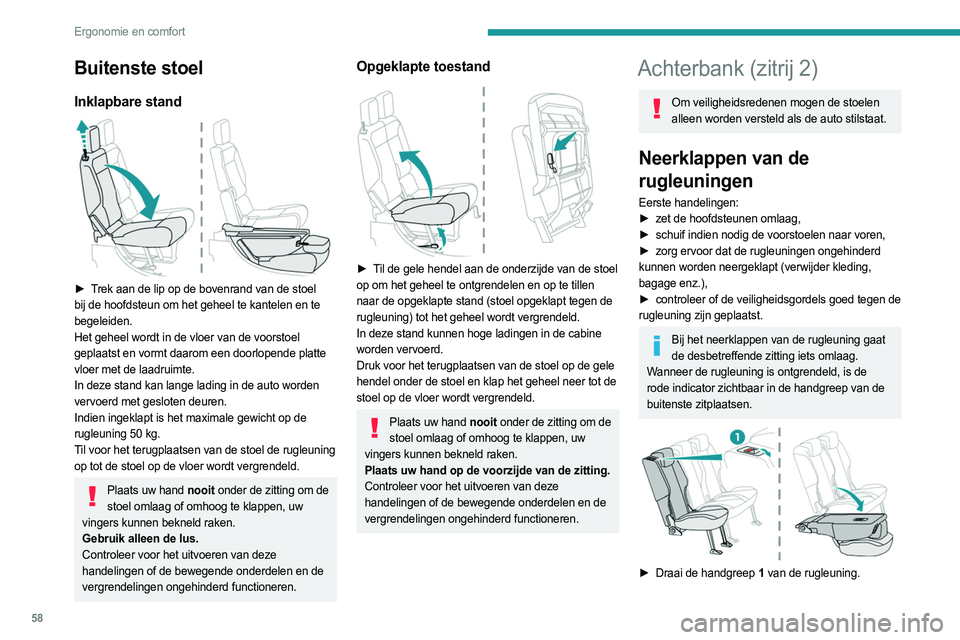 Ergonomie en comfort

Buitenste stoel

Inklapbare stand

► Trek aan de lip op de bovenrand van de stoel bij de hoofdsteun om het geheel te kantelen en te begeleiden.
Het geheel wordt in de vloer van de voorstoel geplaatst en vormt daarom een doorlopende platte vloer met de laadruimte.
In deze stand kan lange lading in de auto worden vervoerd met gesloten deuren.
Indien ingeklapt is het maximale gewicht op de rugleuning 50 kg.
Til voor het terugplaatsen van de stoel de rugleuning op tot de stoel op de vloer wordt vergrendeld.

Plaats uw hand nooit onder de zitting om de stoel omlaag of omhoog te klappen, uw vingers kunnen bekneld raken.
Gebruik alleen de lus.
Controleer voor het uitvoeren van deze handelingen of de bewegende onderdelen en de vergrendelingen ongehinderd functioneren.

Opgeklapte toestand

► Til de gele hendel aan de onderzijde van de stoel op om het geheel te ontgrendelen en op te tillen naar de opgeklapte stand (stoel opgeklapt tegen de rugleuning) tot het geheel wordt vergrendeld.
In deze stand kunnen hoge ladingen in de cabine worden vervoerd.
Druk voor het terugplaatsen van de stoel op de gele hendel onder de stoel en klap het geheel neer tot de stoel op de vloer wordt vergrendeld.

Plaats uw hand nooit onder de zitting om de stoel omlaag of omhoog te klappen, uw vingers kunnen bekneld raken.
Plaats uw hand op de voorzijde van de zitting.
Controleer voor het uitvoeren van deze handelingen of de bewegende onderdelen en de vergrendelingen ongehinderd functioneren.

Achterbank (zitrij 2)

Om veiligheidsredenen mogen de stoelen alleen worden versteld als de auto stilstaat.

Neerklappen van de rugleuningen

Eerste handelingen:
► zet de hoofdsteunen omlaag,
► schuif indien nodig de voorstoelen naar voren,
► zorg ervoor dat de rugleuningen ongehinderd kunnen worden neergeklapt (verwijder kleding, bagage enz.),
► controleer of de veiligheidsgordels goed tegen de rugleuning zijn geplaatst.

Bij het neerklappen van de rugleuning gaat de desbetreffende zitting iets omlaag.
Wanneer de rugleuning is ontgrendeld, is de rode indicator zichtbaar in de handgreep van de buitenste zitplaatsen.

1

► Draai de handgreep 1 van de rugleuning.

58

carmanualsonline.info