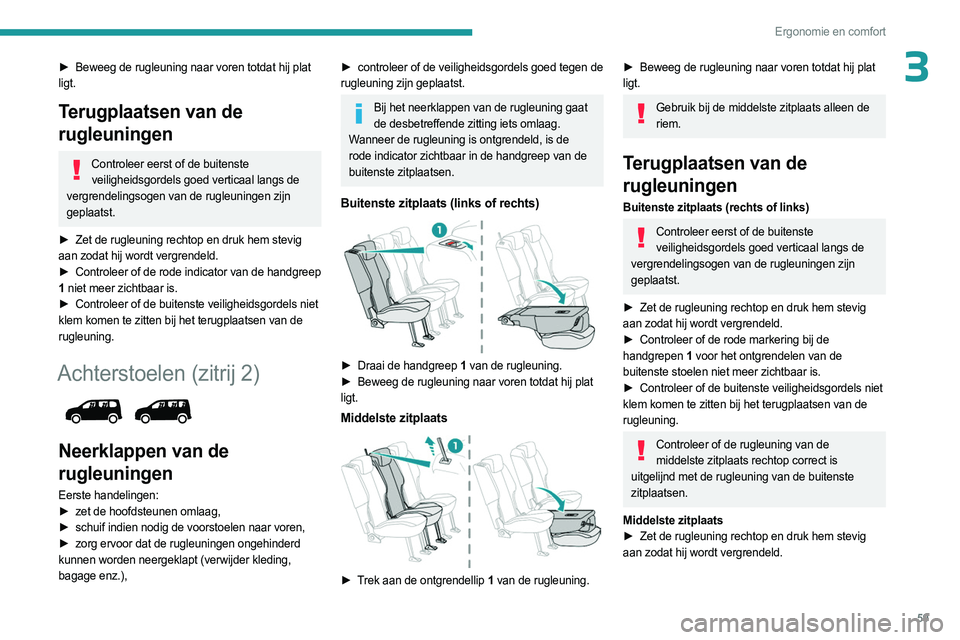 Ergonomie en comfort

3

► Beweeg de rugleuning naar voren totdat hij plat ligt.

Terugplaatsen van de rugleuningen

Controleer eerst of de buitenste veiligheidsgordels goed verticaal langs de vergrendelingsogen van de rugleuningen zijn geplaatst.

► Zet de rugleuning rechtop en druk hem stevig aan zodat hij wordt vergrendeld.
► Controleer of de rode indicator van de handgreep 1 niet meer zichtbaar is.
► Controleer of de buitenste veiligheidsgordels niet klem komen te zitten bij het terugplaatsen van de rugleuning.

Achterstoelen (zitrij 2)

Neerklappen van de rugleuningen

Eerste handelingen:
► zet de hoofdsteunen omlaag,
► schuif indien nodig de voorstoelen naar voren,
► zorg ervoor dat de rugleuningen ongehinderd kunnen worden neergeklapt (verwijder kleding, bagage enz.),

► controleer of de veiligheidsgordels goed tegen de rugleuning zijn geplaatst.

Bij het neerklappen van de rugleuning gaat de desbetreffende zitting iets omlaag. Wanneer de rugleuning is ontgrendeld, is de rode indicator zichtbaar in de handgreep van de buitenste zitplaatsen.

Buitenste zitplaats (links of rechts)

1

► Draai de handgreep 1 van de rugleuning.
► Beweeg de rugleuning naar voren totdat hij plat ligt.

Middelste zitplaats

1

► Trek aan de ontgrendellip 1 van de rugleuning.

► Beweeg de rugleuning naar voren totdat hij plat ligt.

Gebruik bij de middelste zitplaats alleen de riem.

Terugplaatsen van de rugleuningen

Buitenste zitplaats (rechts of links)

Controleer eerst of de buitenste veiligheidsgordels goed verticaal langs de vergrendelingsogen van de rugleuningen zijn geplaatst.

► Zet de rugleuning rechtop en druk hem stevig aan zodat hij wordt vergrendeld.
► Controleer of de rode markering bij de handgrepen 1 voor het ontgrendelen van de buitenste stoelen niet meer zichtbaar is.
► Controleer of de buitenste veiligheidsgordels niet klem komen te zitten bij het terugplaatsen van de rugleuning.

Controleer of de rugleuning van de middelste zitplaats rechtop correct is uitgelijnd met de rugleuning van de buitenste zitplaatsen.

Middelste zitplaats
► Zet de rugleuning rechtop en druk hem stevig aan zodat hij wordt vergrendeld.

59

carmanualsonline.info