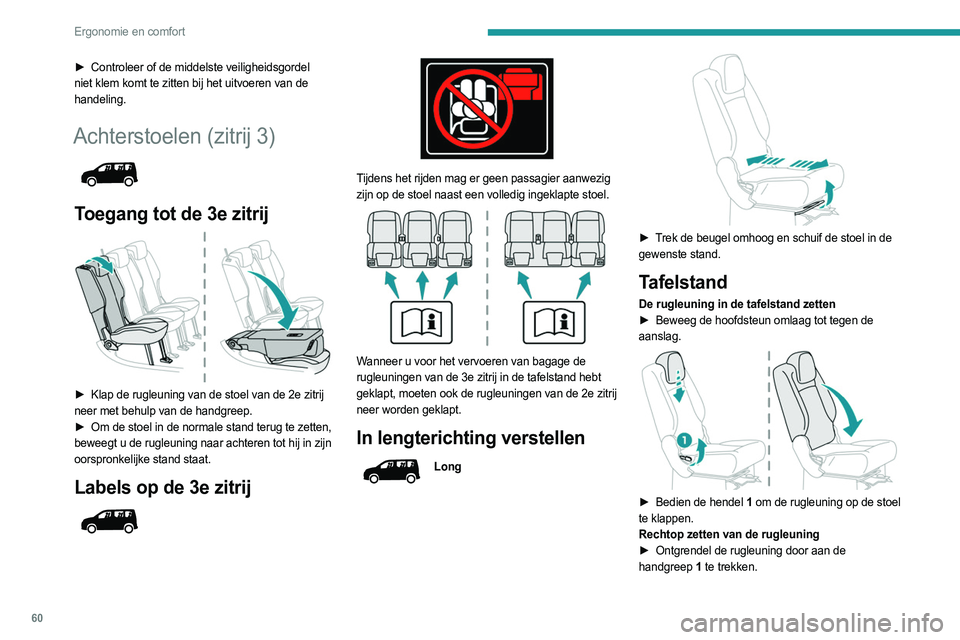 Ergonomie en comfort

► Controleer of de middelste veiligheidsgordel niet klem komt te zitten bij het uitvoeren van de handeling.

Achterstoelen (zitrij 3)

Toegang tot de 3e zitrij

► Klap de rugleuning van de stoel van de 2e zitrij neer met behulp van de handgreep.
► Om de stoel in de normale stand terug te zetten, beweegt u de rugleuning naar achteren tot hij in zijn oorspronkelijke stand staat.

Labels op de 3e zitrij

Tijdens het rijden mag er geen passagier aanwezig zijn op de stoel naast een volledig ingeklapte stoel.

Wanneer u voor het vervoeren van bagage de rugleuningen van de 3e zitrij in de tafelstand hebt geklapt, moeten ook de rugleuningen van de 2e zitrij neer worden geklapt.

In lengterichting verstellen

Long

► Trek de beugel omhoog en schuif de stoel in de gewenste stand.

Tafelstand

De rugleuning in de tafelstand zetten
► Beweeg de hoofdsteun omlaag tot tegen de aanslag.

1

► Bedien de hendel 1 om de rugleuning op de stoel te klappen.
Rechtop zetten van de rugleuning
► Ontgrendel de rugleuning door aan de handgreep 1 te trekken.

60

carmanualsonline.info