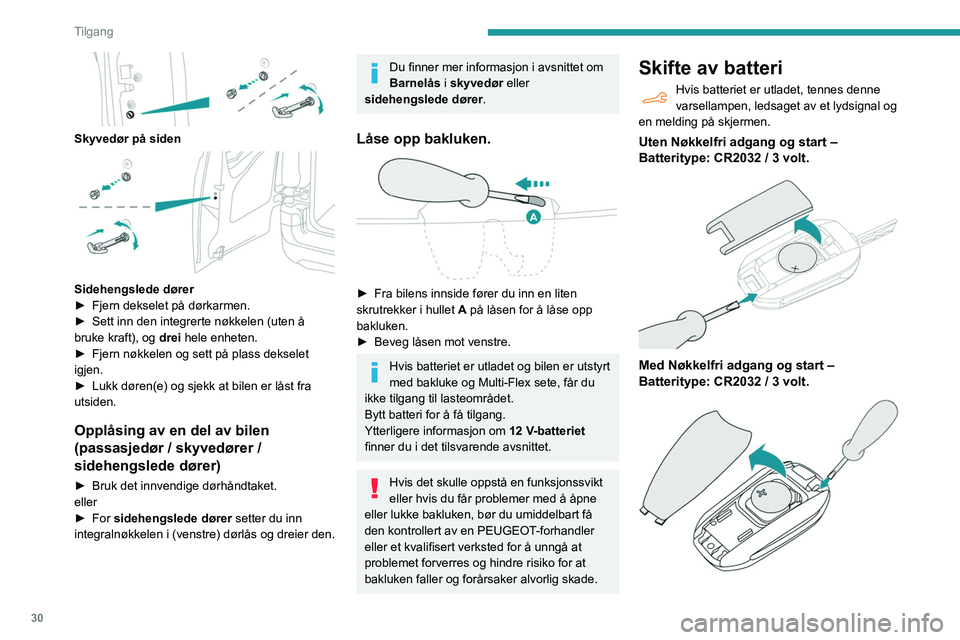 Tilgang

Skyvedør på siden

Sidehengslede dører
► Fjern dekselet på dørkarmen.
► Sett inn den integrerte nøkkelen (uten å bruke kraft), og drei hele enheten.
► Fjern nøkkelen og sett på plass dekselet igjen.
► Lukk døren(e) og sjekk at bilen er låst fra utsiden.

Opplåsing av en del av bilen (passasjedør / skyvedører / sidehengslede dører)

► Bruk det innvendige dørhåndtaket.
eller
► For sidehengslede dører setter du inn integralnøkkelen i (venstre) dørlås og dreier den.

Du finner mer informasjon i avsnittet om Barnelås i skyvedør eller sidehengslede dører.

Låse opp bakluken.

A

► Fra bilens innside fører du inn en liten skrutrekker i hullet A på låsen for å låse opp bakluken.
► Beveg låsen mot venstre.

Hvis batteriet er utladet og bilen er utstyrt med bakluke og Multi-Flex sete, får du ikke tilgang til lasteområdet.
Bytt batteri for å få tilgang.
Ytterligere informasjon om 12 V-batteriet finner du i det tilsvarende avsnittet.

Hvis det skulle oppstå en funksjonssvikt eller hvis du får problemer med å åpne eller lukke bakluken, bør du umiddelbart få den kontrollert av en PEUGEOT-forhandler eller et kvalifisert verksted for å unngå at problemet forverres og hindre risiko for at bakluken faller og forårsaker alvorlig skade.

Skifte av batteri

Hvis batteriet er utladet, tennes denne varsellampen, ledsaget av et lydsignal og en melding på skjermen.

Uten Nøkkelfri adgang og start – Batteritype: CR2032 / 3 volt.

Med Nøkkelfri adgang og start – Batteritype: CR2032 / 3 volt.

30

carmanualsonline.info