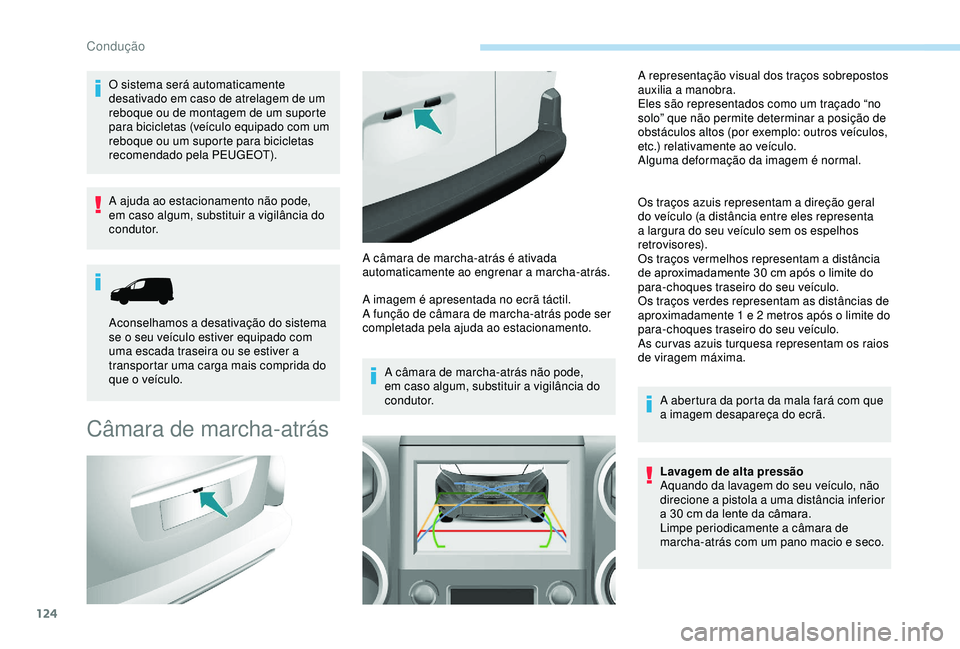 Condução

O sistema será automaticamente desativado em caso de atrelagem de um reboque ou de montagem de um suporte para bicicletas (veículo equipado com um reboque ou um suporte para bicicletas recomendado pela PEUGEOT).

A ajuda ao estacionamento não pode, em caso algum, substituir a vigilância do condutor.

Aconselhamos a desativação do sistema se o seu veículo estiver equipado com uma escada traseira ou se estiver a transportar uma carga mais comprida do que o veículo.

Câmara de marcha-atrás

A câmara de marcha-atrás é ativada automaticamente ao engrenar a marcha-atrás.

A imagem é apresentada no ecrã táctil.
A função de câmara de marcha-atrás pode ser completada pela ajuda ao estacionamento.

A câmara de marcha-atrás não pode, em caso algum, substituir a vigilância do condutor.

A representação visual dos traços sobrepostos auxilia a manobra.
Eles são representados como um traçado “no solo” que não permite determinar a posição de obstáculos altos (por exemplo: outros veículos, etc.) relativamente ao veículo.
Alguma deformação da imagem é normal.

Os traços azuis representam a direção geral do veículo (a distância entre eles representa a largura do seu veículo sem os espelhos retrovisores).
Os traços vermelhos representam a distância de aproximadamente 30 cm após o limite do para-choques traseiro do seu veículo.
Os traços verdes representam as distâncias de aproximadamente 1 e 2 metros após o limite do para-choques traseiro do seu veículo.
As curvas azuis turquesa representam os raios de viragem máxima.

A abertura da porta da mala fará com que a imagem desapareça do ecrã.

Lavagem de alta pressão
Aquando da lavagem do seu veículo, não direcione a pistola a uma distância inferior a 30 cm da lente da câmara.
Limpe periodicamente a câmara de marcha-atrás com um pano macio e seco.

124

carmanualsonline.info