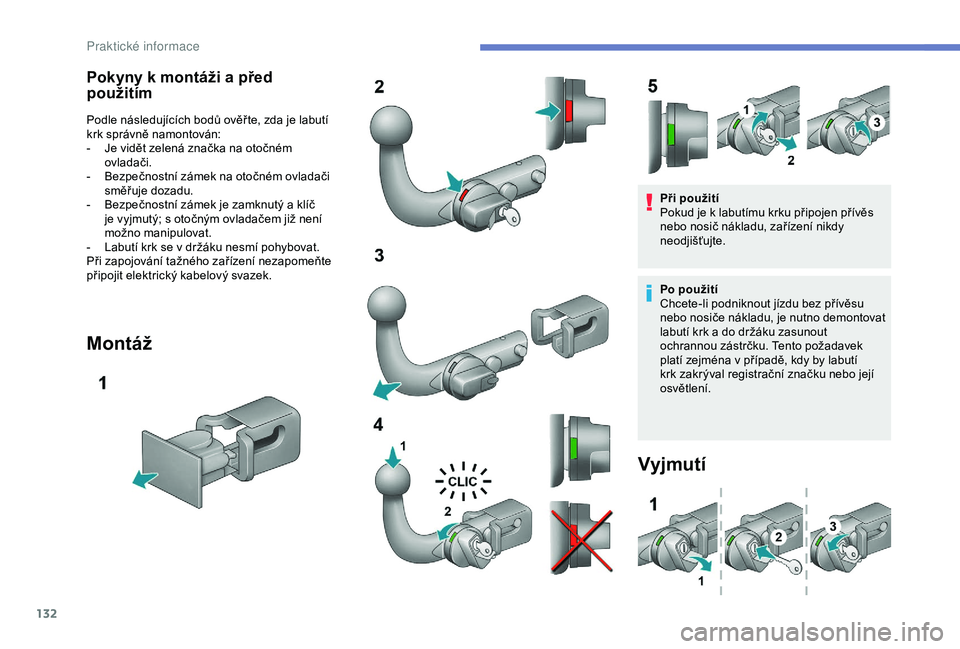 Praktické informace

Pokyny k montáži a před použitím

Podle následujících bodů ověřte, zda je labutí krk správně namontován:
- Je vidět zelená značka na otočném ovladači.
- Bezpečnostní zámek na otočném ovladači směřuje dozadu.
- Bezpečnostní zámek je zamknutý a klíč je vyjmutý; s otočným ovladačem již není možno manipulovat.
- Labutí krk se v držáku nesmí pohybovat.
Při zapojování tažného zařízení nezapomeňte připojit elektrický kabelový svazek.

Montáž

1

2

3

4

1

CLIC

2

5

1

2

3

Při použití
Pokud je k labutímu krku připojen přívěs nebo nosič nákladu, zařízení nikdy neodjišťujte.

Po použití
Chcete-li podniknout jízdu bez přívěsu nebo nosiče nákladu, je nutno demontovat labutí krk a do držáku zasunout ochrannou zástrčku. Tento požadavek platí zejména v případě, kdy by labutí krk zakrýval registrační značku nebo její osvětlení.

Vyjmutí

1

1

2

3

132

carmanualsonline.info