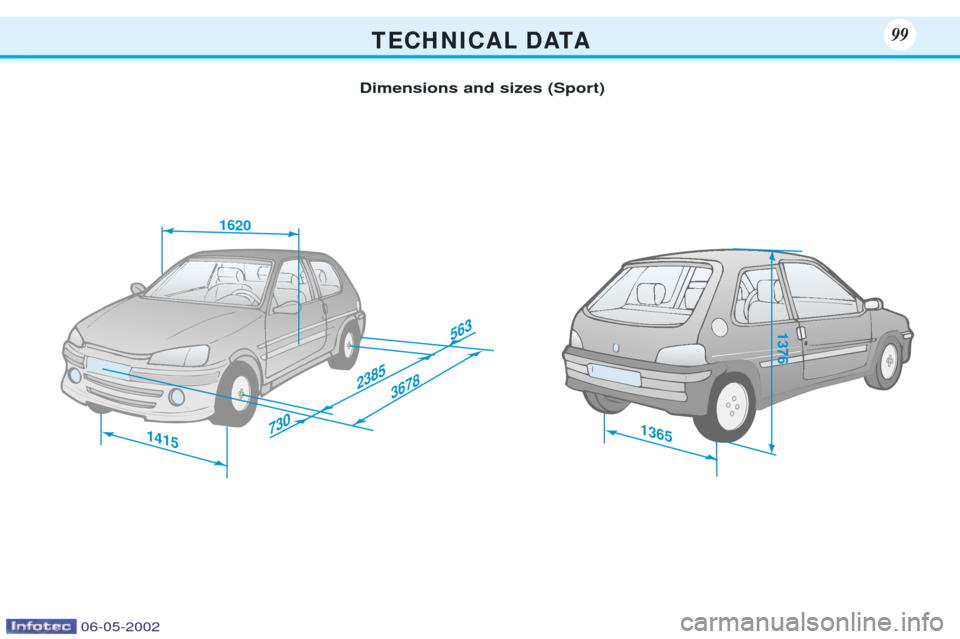 TECHNICAL DATA

99

Dimensions and sizes (Sport)

1620

563

2385

3678

730

1415

1376

1365

Infotec 06-05-2002

carmanualsonline.info