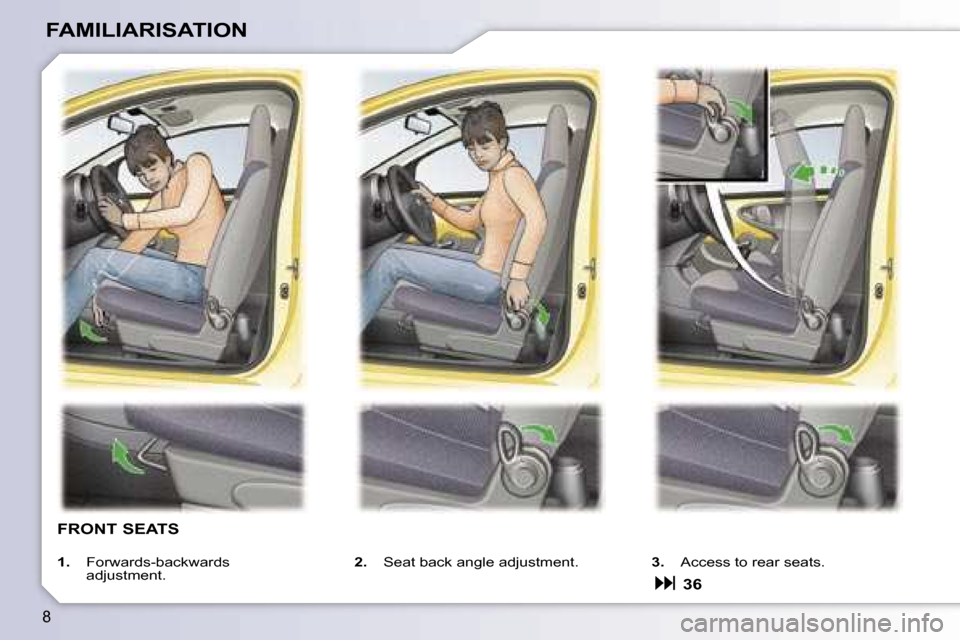 FAMILIARISATION

FRONT SEATS

1. Forwards-backwards adjustment.

2. Seat back angle adjustment.

3. Access to rear seats.

36

8

carmanualsonline.info