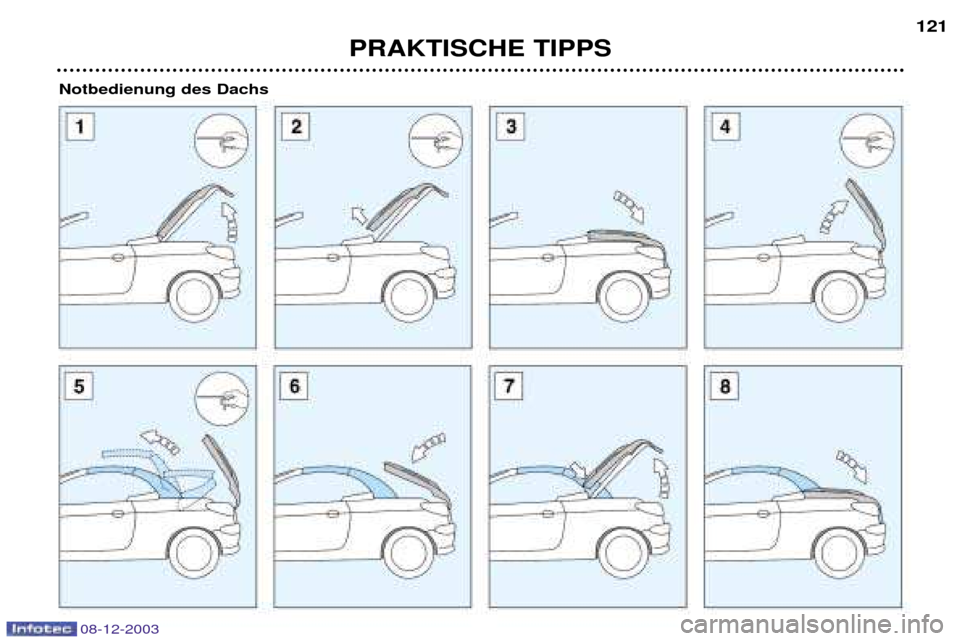 121

PRAKTISCHE TIPPS

Notbedienung des Dachs

1

2

3

4

5

6

7

8

Infotec 08-12-2003

carmanualsonline.info