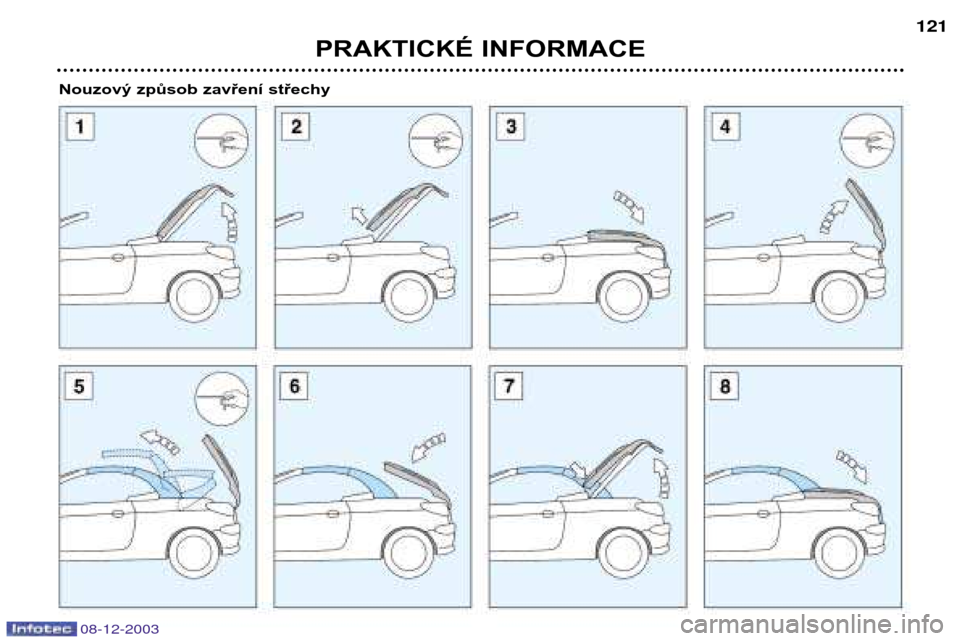 121

PRAKTICKÉ INFORMACE

Nouzový způsob zavření střechy

1

2

3

4

5

6

7

8

Infotec 08-12-2003

carmanualsonline.info