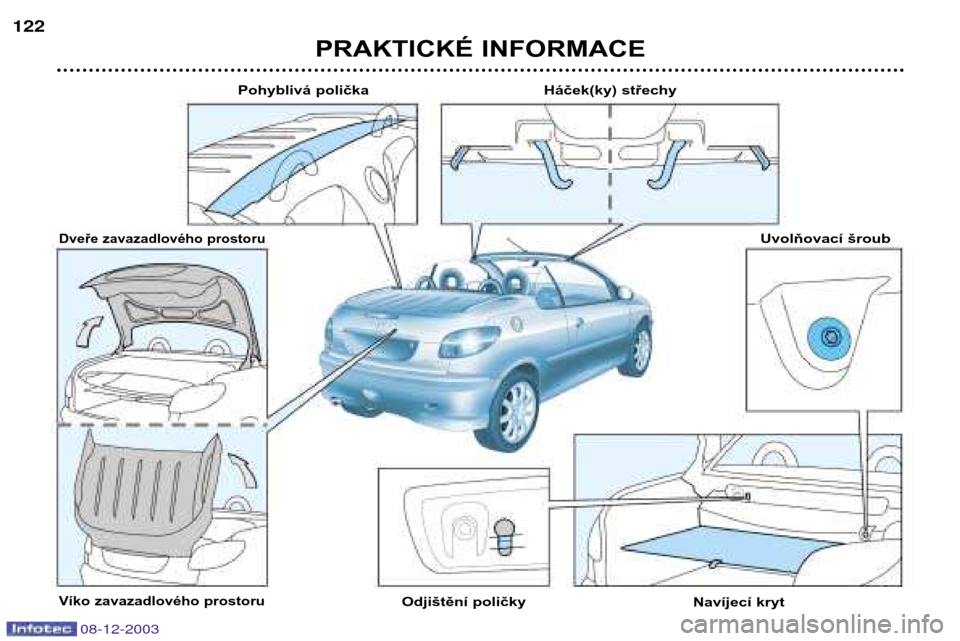 122

PRAKTICKÉ INFORMACE

Pohyblivá polička

Háček(ky) střechy

Dveře zavazadlového prostoru

Uvolňovací šroub

Víko zavazadlového prostoru

Odjištění poličky

Navíjecí kryt

Infotec 08-12-2003

carmanualsonline.info