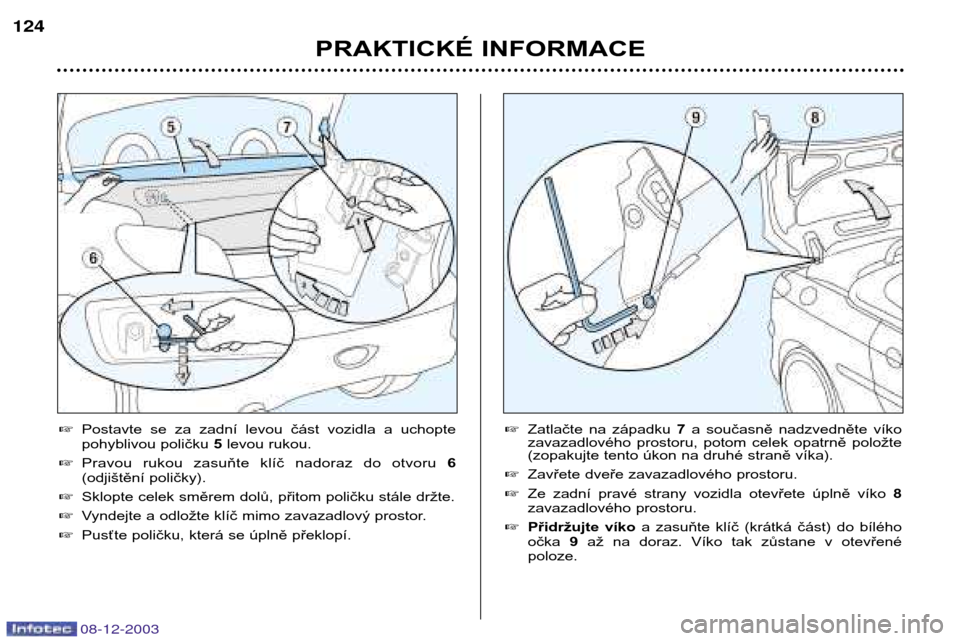 124

PRAKTICKÉ INFORMACE

5 7

6

☞ Postavte se za zadní levou část vozidla a uchopte pohyblivou poličku 5 levou rukou.

☞ Pravou rukou zasuňte klíč nadoraz do otvoru 6 (odjištění poličky).

☞ Sklopte celek směrem dolů, přitom poličku stále držte.

☞ Vyndejte a odložte klíč mimo zavazadlový prostor.

☞ Pusťte poličku, která se úplně překlopí.

9 8

☞ Zatlačte na západku 7 a současně nadzvedněte víko zavazadlového prostoru, potom celek opatrně položte (zopakujte tento úkon na druhé straně víka).

☞ Zavřete dveře zavazadlového prostoru.

☞ Ze zadní pravé strany vozidla otevřete úplně víko 8 zavazadlového prostoru.

☞ Přidržujte víko a zasuňte klíč (krátká část) do bílého očka 9 až na doraz. Víko tak zůstane v otevřené poloze.

Infotec 08-12-2003

carmanualsonline.info