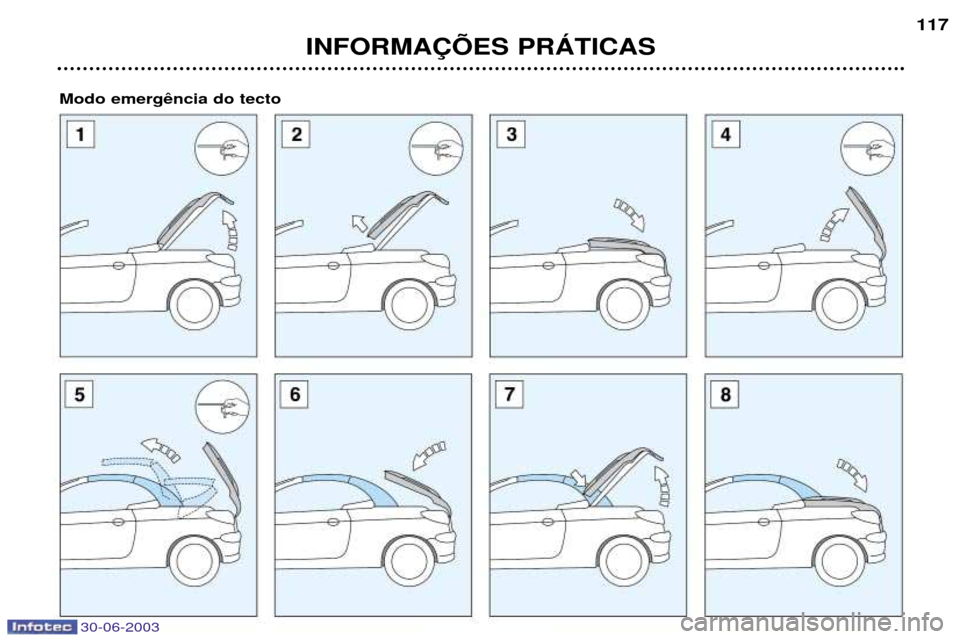 117

INFORMAÇÕES PRÁTICAS

Modo emergência do tecto

1

2

3

4

5

6

7

8

Infotec 30-06-2003

carmanualsonline.info