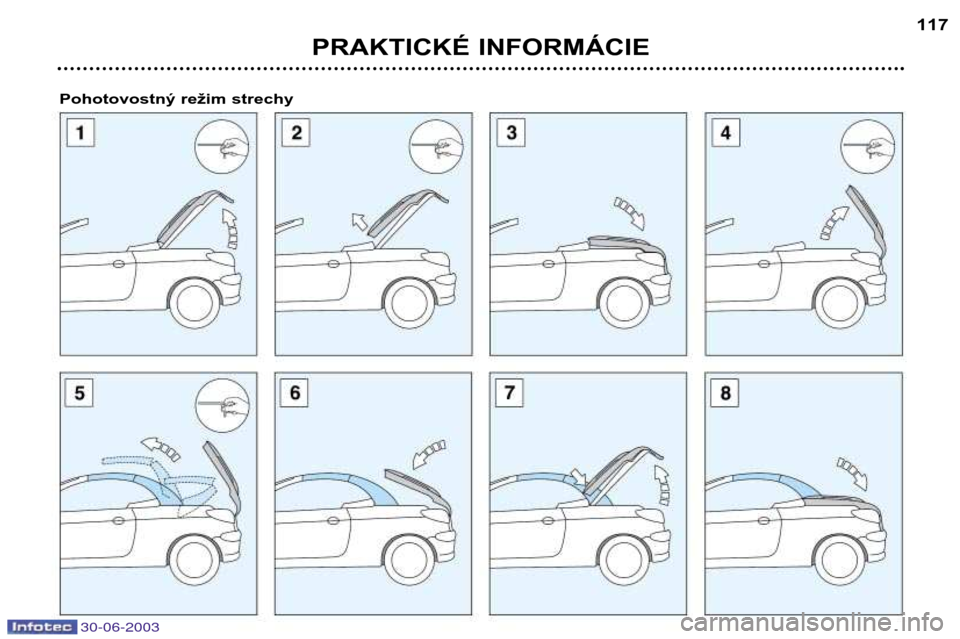 117

PRAKTICKÉ INFORMÁCIE

Pohotovostný režim strechy

1

2

3

4

5

6

7

8

Infotec 30-06-2003

carmanualsonline.info