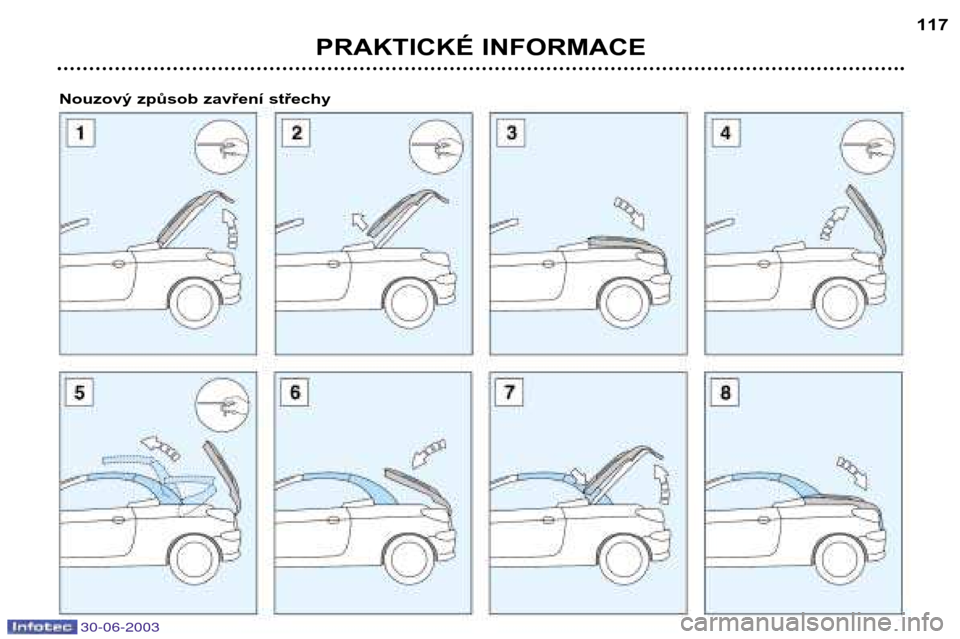 117

PRAKTICKÉ INFORMACE

Nouzový způsob zavření střechy

1

2

3

4

5

6

7

8

Infotec 30-06-2003

carmanualsonline.info