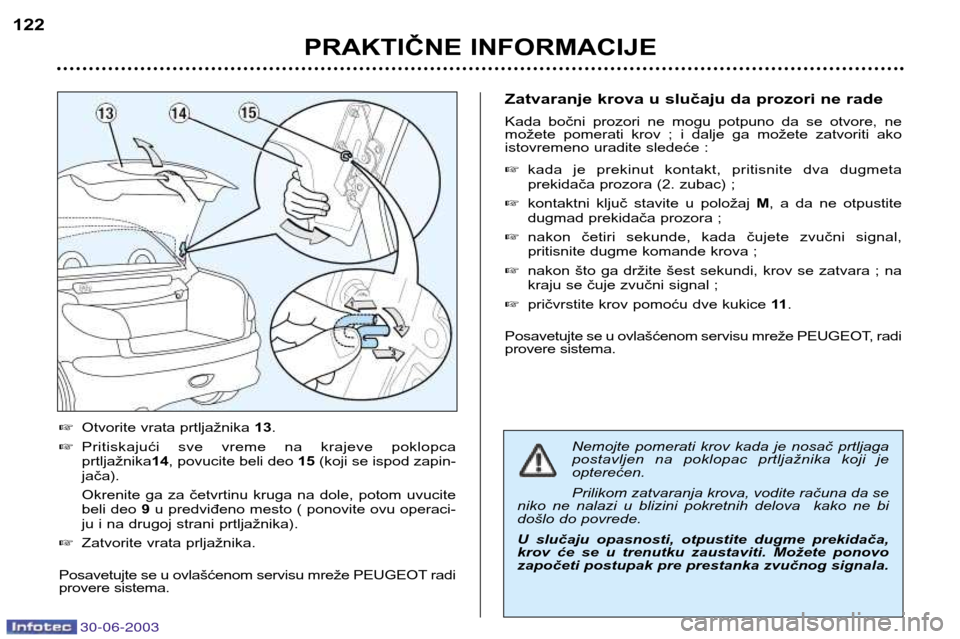 122

PRAKTIČNE INFORMACIJE

13 14 15

☞ Otvorite vrata prtljažnika 13.

☞ Pritiskajući sve vreme na krajeve poklopca prtljažnika14, povucite beli deo 15 (koji se ispod zapinjača).

Okrenite ga za četvrtinu kruga na dole, potom uvucite beli deo 9 u predviđeno mesto ( ponovite ovu operaciju i na drugoj strani prtljažnika).

☞ Zatvorite vrata prljažnika.

Posavetujte se u ovlašćenom servisu mreže PEUGEOT radi provere sistema.

Zatvaranje krova u slučaju da prozori ne rade

Kada bočni prozori ne mogu potpuno da se otvore, ne možete pomerati krov ; i dalje ga možete zatvoriti ako istovremeno uradite sledeće :

☞ kada je prekinut kontakt, pritisnite dva dugmeta prekidača prozora (2. zubac) ;

☞ kontaktni ključ stavite u položaj M, a da ne otpustite dugmad prekidača prozora ;

☞ nakon četiri sekunde, kada čujete zvučni signal, pritisnite dugme komande krova ;

☞ nakon što ga držite šest sekundi, krov se zatvara ; na kraju se čuje zvučni signal ;

☞ pričvrstite krov pomoću dve kukice 11.

Posavetujte se u ovlašćenom servisu mreže PEUGEOT, radi provere sistema.

Nemojte pomerati krov kada je nosač prtljaga postavljen na poklopac prtljažnika koji je opterećen.

Prilikom zatvaranja krova, vodite računa da se niko ne nalazi u blizini pokretnih delova kako ne bi došlo do povrede.

U slučaju opasnosti, otpustite dugme prekidača, krov će se u trenutku zaustaviti. Možete ponovo započeti postupak pre prestanka zvučnog signala.

Infotec 30-06-2003

carmanualsonline.info