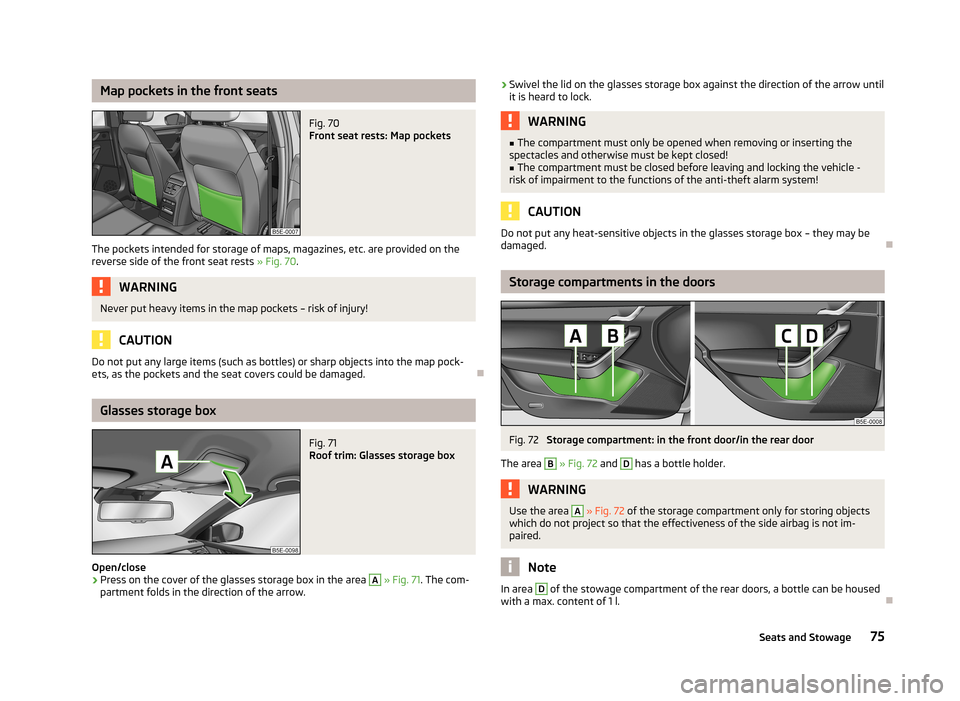 Map pockets in the front seats

B5E-0007

Fig. 70
Front seat rests: Map pockets

The pockets intended for storage of maps, magazines, etc. are provided on the reverse side of the front seat rests » Fig. 70.

WARNING
Never put heavy items in the map pockets – risk of injury!

CAUTION
Do not put any large items (such as bottles) or sharp objects into the map pockets, as the pockets and the seat covers could be damaged.

Glasses storage box

A

B5E-0098

Fig. 71
Roof trim: Glasses storage box

Open/close
› Press on the cover of the glasses storage box in the area A » Fig. 71. The compartment folds in the direction of the arrow.

› Swivel the lid on the glasses storage box against the direction of the arrow until it is heard to lock.

WARNING
■ The compartment must only be opened when removing or inserting the spectacles and otherwise must be kept closed!
■ The compartment must be closed before leaving and locking the vehicle - risk of impairment to the functions of the anti-theft alarm system!

CAUTION
Do not put any heat-sensitive objects in the glasses storage box – they may be damaged.

Storage compartments in the doors

A B C D

B5E-0008

Fig. 72 Storage compartment: in the front door/in the rear door

The area B » Fig. 72 and D has a bottle holder.

WARNING
Use the area A » Fig. 72 of the storage compartment only for storing objects which do not project so that the effectiveness of the side airbag is not impaired.

Note
In area D of the stowage compartment of the rear doors, a bottle can be housed with a max. content of 1 l.

Seats and Stowage 75

carmanualsonline.info