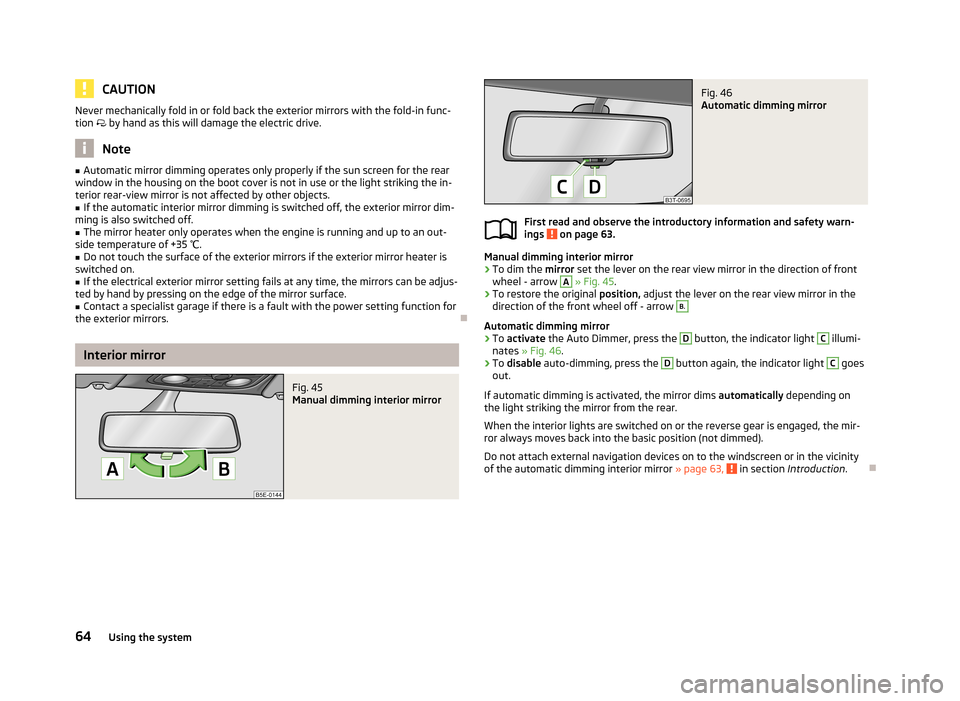 CAUTION

Never mechanically fold in or fold back the exterior mirrors with the fold-in function by hand as this will damage the electric drive.

Note

■ Automatic mirror dimming operates only properly if the sun screen for the rear window in the housing on the boot cover is not in use or the light striking the interior rear-view mirror is not affected by other objects.
■ If the automatic interior mirror dimming is switched off, the exterior mirror dimming is also switched off.
■ The mirror heater only operates when the engine is running and up to an outside temperature of +35 °C.
■ Do not touch the surface of the exterior mirrors if the exterior mirror heater is switched on.
■ If the electrical exterior mirror setting fails at any time, the mirrors can be adjusted by hand by pressing on the edge of the mirror surface.
■ Contact a specialist garage if there is a fault with the power setting function for the exterior mirrors.

Interior mirror

A B

B5E-0144

Fig. 45
Manual dimming interior mirror

C D

B3T-0695

Fig. 46
Automatic dimming mirror

First read and observe the introductory information and safety warnings on page 63.

Manual dimming interior mirror
› To dim the mirror set the lever on the rear view mirror in the direction of front wheel - arrow A » Fig. 45.
› To restore the original position, adjust the lever on the rear view mirror in the direction of the front wheel off - arrow B.

Automatic dimming mirror
› To activate the Auto Dimmer, press the D button, the indicator light C illuminates » Fig. 46.
› To disable auto-dimming, press the D button again, the indicator light C goes out.

If automatic dimming is activated, the mirror dims automatically depending on the light striking the mirror from the rear.

When the interior lights are switched on or the reverse gear is engaged, the mirror always moves back into the basic position (not dimmed).

Do not attach external navigation devices on to the windscreen or in the vicinity of the automatic dimming interior mirror » page 63, in section Introduction.

64 Using the system

carmanualsonline.info