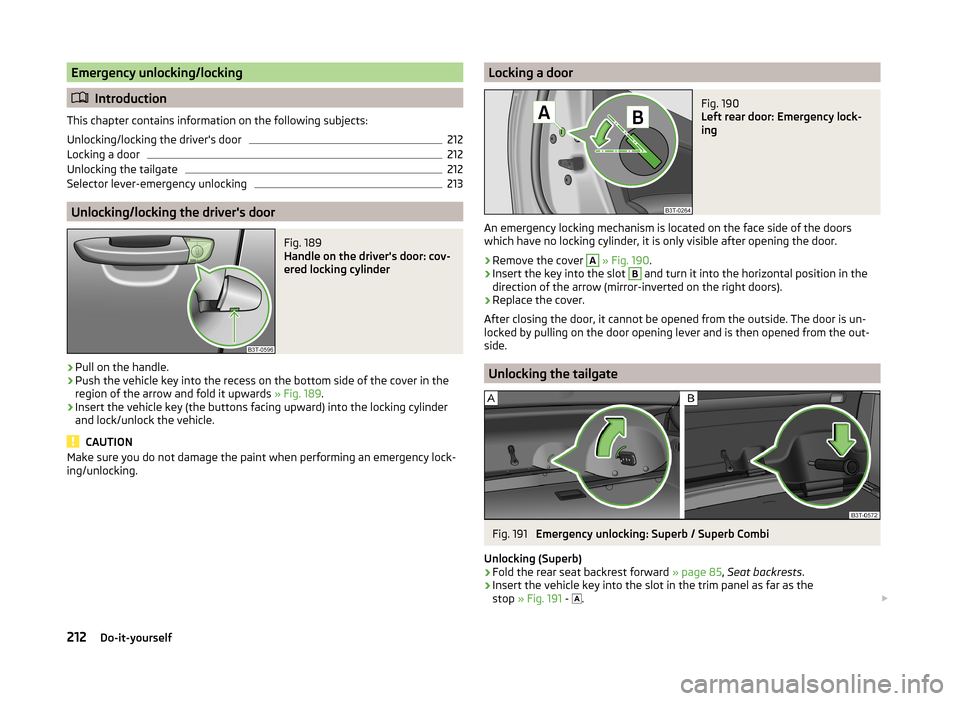 Emergency unlocking/locking

Introduction

This chapter contains information on the following subjects:

Unlocking/locking the driver's door 212
Locking a door 212
Unlocking the tailgate 212
Selector lever-emergency unlocking 213

Unlocking/locking the driver's door

B3T-0596

Fig. 189
Handle on the driver's door: covered locking cylinder

› Pull on the handle.
› Push the vehicle key into the recess on the bottom side of the cover in the region of the arrow and fold it upwards » Fig. 189.
› Insert the vehicle key (the buttons facing upward) into the locking cylinder and lock/unlock the vehicle.

CAUTION
Make sure you do not damage the paint when performing an emergency locking/unlocking.

Locking a door

A B

B3T-0264

Fig. 190
Left rear door: Emergency locking

An emergency locking mechanism is located on the face side of the doors which have no locking cylinder, it is only visible after opening the door.

› Remove the cover A » Fig. 190.
› Insert the key into the slot B and turn it into the horizontal position in the direction of the arrow (mirror-inverted on the right doors).
› Replace the cover.

After closing the door, it cannot be opened from the outside. The door is unlocked by pulling on the door opening lever and is then opened from the outside.

Unlocking the tailgate

A B

B3T-0572

Fig. 191 Emergency unlocking: Superb / Superb Combi

Unlocking (Superb)
› Fold the rear seat backrest forward » page 85, Seat backrests.
› Insert the vehicle key into the slot in the trim panel as far as the stop » Fig. 191 - A.

212 Do-it-yourself

carmanualsonline.info