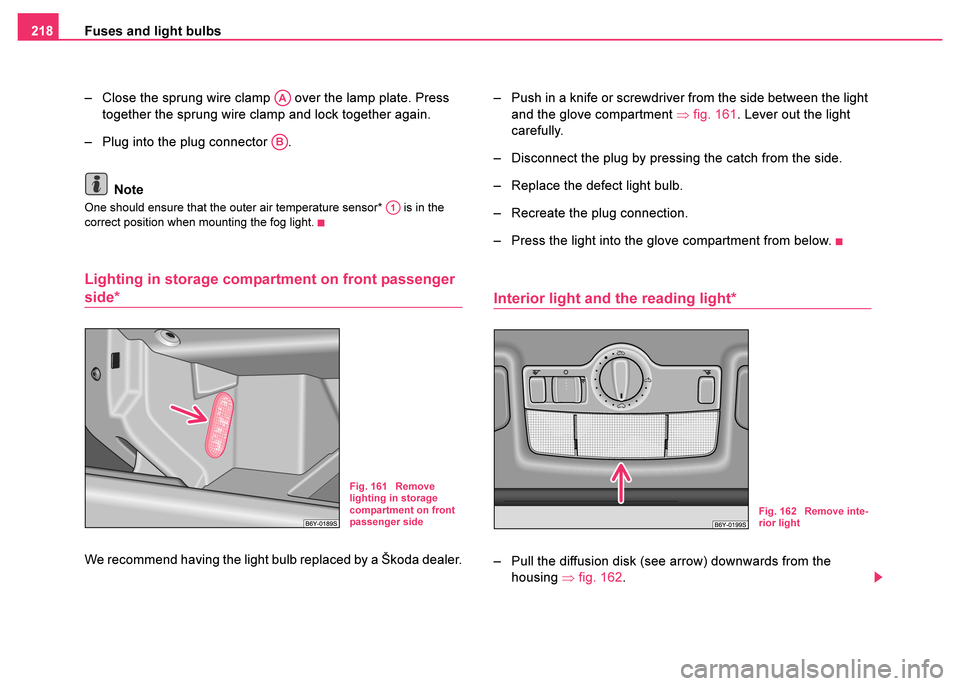 218 Fuses and light bulbs

– Close the sprung wire clamp A over the lamp plate. Press together the sprung wire clamp and lock together again.

– Plug into the plug connector B.

Note

One should ensure that the outer air temperature sensor* 1 is in the correct position when mounting the fog light.

Lighting in storage compartment on front passenger side*

B6Y-0189S

Fig. 161 Remove lighting in storage compartment on front passenger side

We recommend having the light bulb replaced by a Škoda dealer.

– Push in a knife or screwdriver from the side between the light and the glove compartment ⇒ fig. 161. Lever out the light carefully.

– Disconnect the plug by pressing the catch from the side.

– Replace the defect light bulb.

– Recreate the plug connection.

– Press the light into the glove compartment from below.

Interior light and the reading light*

B6Y-0199S

Fig. 162 Remove interior light

– Pull the diffusion disk (see arrow) downwards from the housing ⇒ fig. 162.

carmanualsonline.info