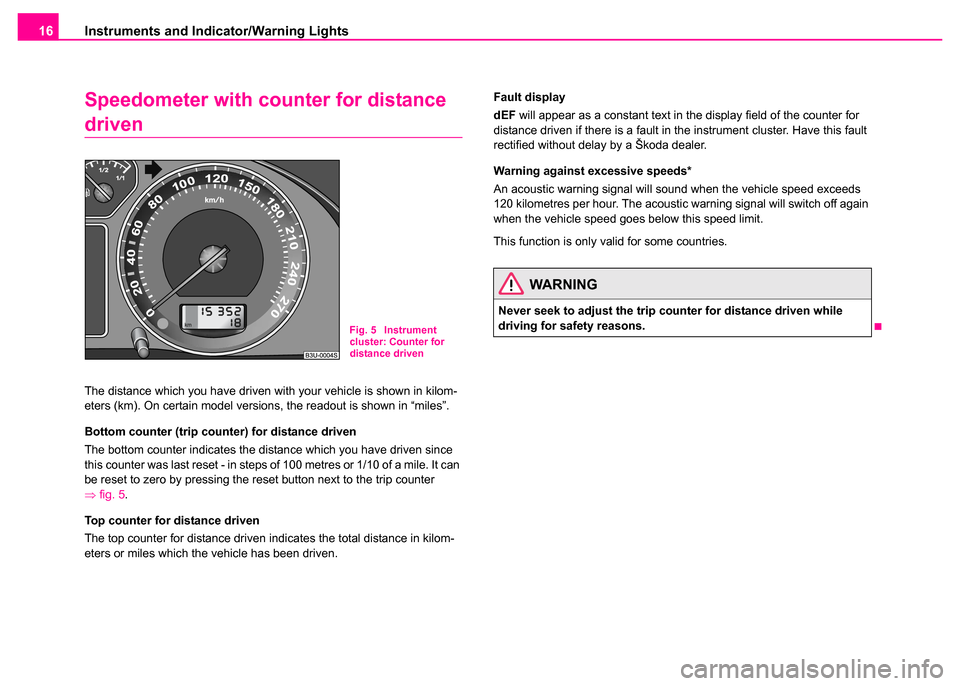 16 Instruments and Indicator/Warning Lights

Speedometer with counter for distance driven

1/2
1/1
0
20
40
60
80
100
120
150
180
210
240
270
km/h
15 352
18
km
B3U-0004S

Fig. 5 Instrument cluster: Counter for distance driven

The distance which you have driven with your vehicle is shown in kilometers (km). On certain model versions, the readout is shown in “miles”.

Bottom counter (trip counter) for distance driven

The bottom counter indicates the distance which you have driven since this counter was last reset - in steps of 100 metres or 1/10 of a mile. It can be reset to zero by pressing the reset button next to the trip counter ⇒ fig. 5.

Top counter for distance driven

The top counter for distance driven indicates the total distance in kilometers or miles which the vehicle has been driven.

Fault display

dEF will appear as a constant text in the display field of the counter for distance driven if there is a fault in the instrument cluster. Have this fault rectified without delay by a Škoda dealer.

Warning against excessive speeds*

An acoustic warning signal will sound when the vehicle speed exceeds 120 kilometres per hour. The acoustic warning signal will switch off again when the vehicle speed goes below this speed limit.

This function is only valid for some countries.

WARNING

Never seek to adjust the trip counter for distance driven while driving for safety reasons.

carmanualsonline.info