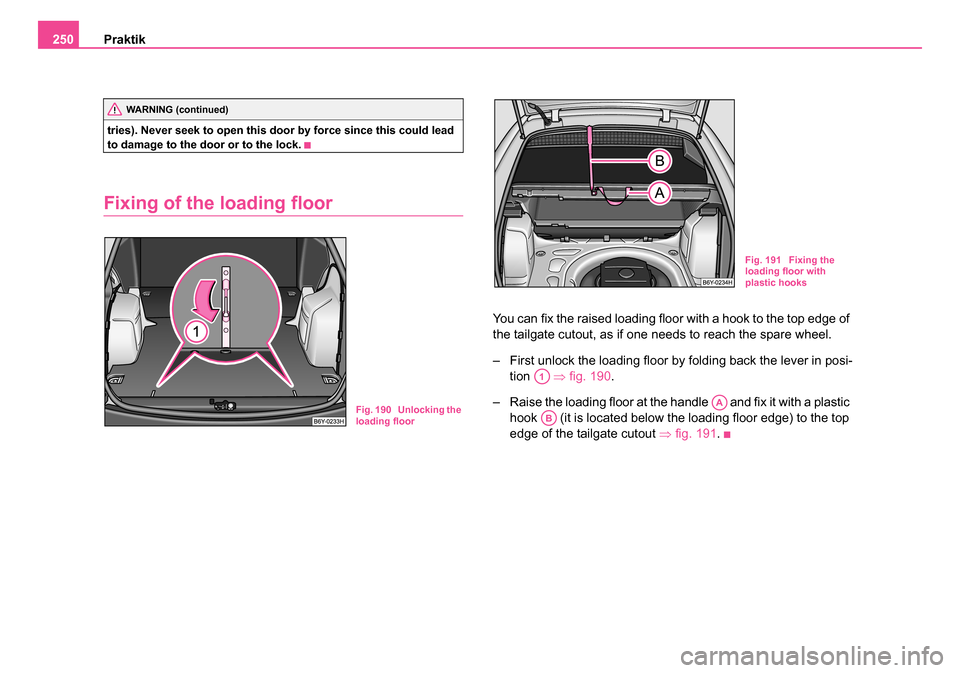 250 Praktik

WARNING (continued)

tries). Never seek to open this door by force since this could lead to damage to the door or to the lock.

Fixing of the loading floor

1

B6Y-0233H

Fig. 190 Unlocking the loading floor

B

A

B6Y-0234H

Fig. 191 Fixing the loading floor with plastic hooks

You can fix the raised loading floor with a hook to the top edge of the tailgate cutout, as if one needs to reach the spare wheel.

– First unlock the loading floor by folding back the lever in position A1 ⇒ fig. 190.

– Raise the loading floor at the handle AA and fix it with a plastic hook AB (it is located below the loading floor edge) to the top edge of the tailgate cutout ⇒ fig. 191.

carmanualsonline.info