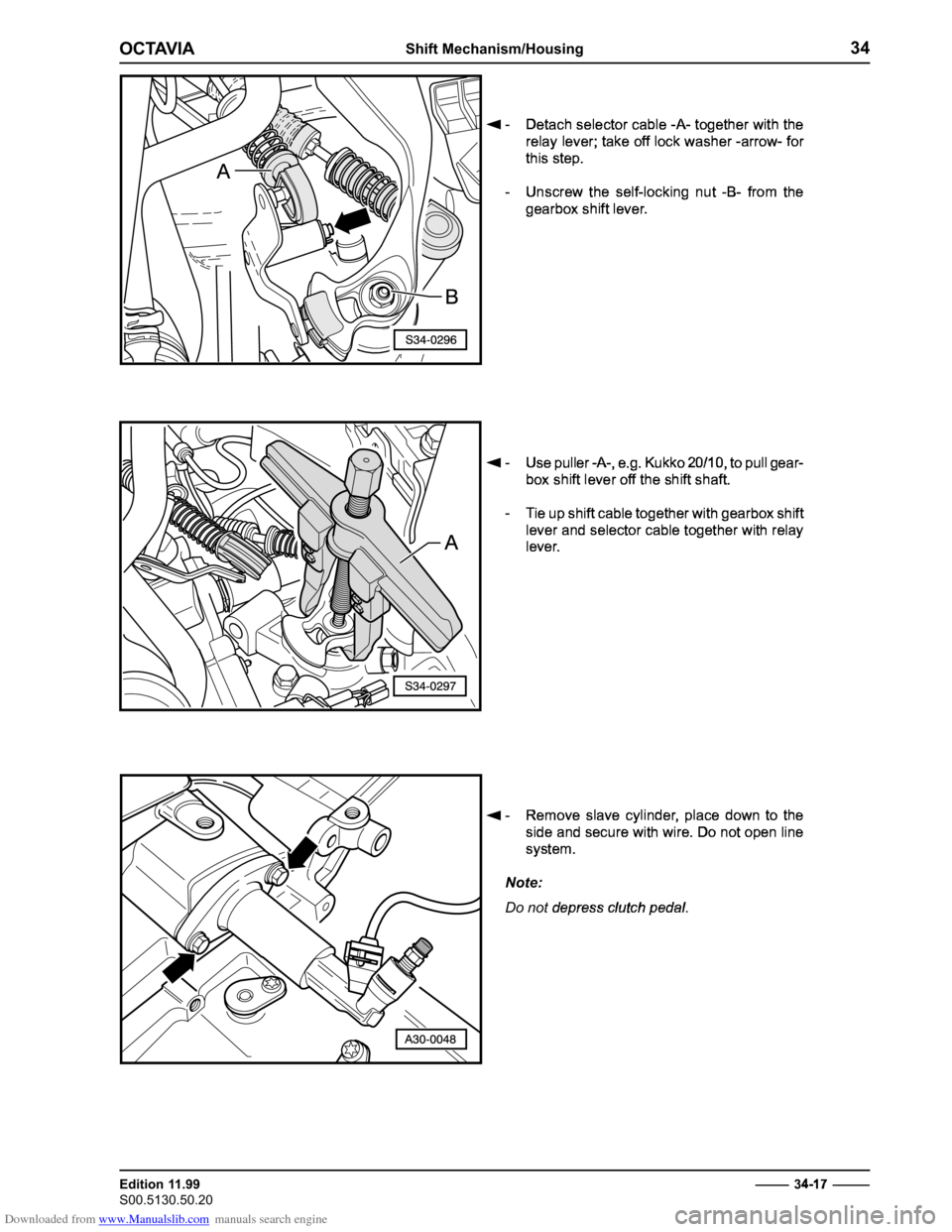 OCTAVIA Shift Mechanism/Housing 34

A

B

S34-0296

◄ - Detach selector cable -A- together with the relay lever; take off lock washer -arrow- for this step.

- Unscrew the self-locking nut -B- from the gearbox shift lever.

A

S34-0297

◄ - Use puller -A-, e.g. Kukko 20/10, to pull gearbox shift lever off the shift shaft.

- Tie up shift cable together with gearbox shift lever and selector cable together with relay lever.

A30-0048

◄ - Remove slave cylinder, place down to the side and secure with wire. Do not open line system.

Note:

Do not depress clutch pedal.

Edition 11.99
S00.5130.50.20

34-17

Downloaded from www.Manualslib.com manuals search engine

carmanualsonline.info