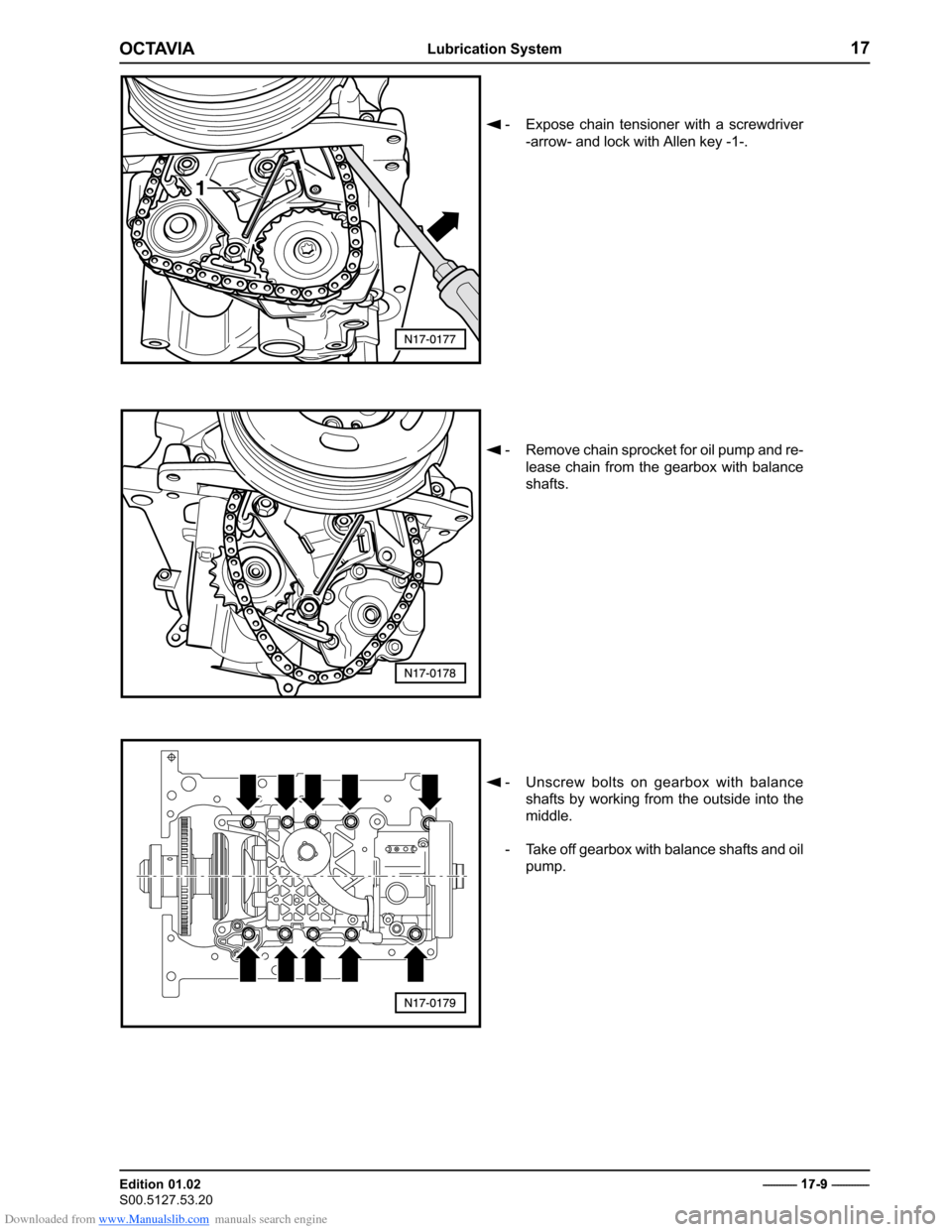 OCTAVIA Lubrication System 17

1

N17-0177

◄ - Expose chain tensioner with a screwdriver -arrow- and lock with Allen key -1-.

N17-0178

◄ - Remove chain sprocket for oil pump and release chain from the gearbox with balance shafts.

N17-0179

◄ - Unscrew bolts on gearbox with balance shafts by working from the outside into the middle.

- Take off gearbox with balance shafts and oil pump.

Edition 01.02
S00.5127.53.20

17-9

Downloaded from www.Manualslib.com manuals search engine

carmanualsonline.info