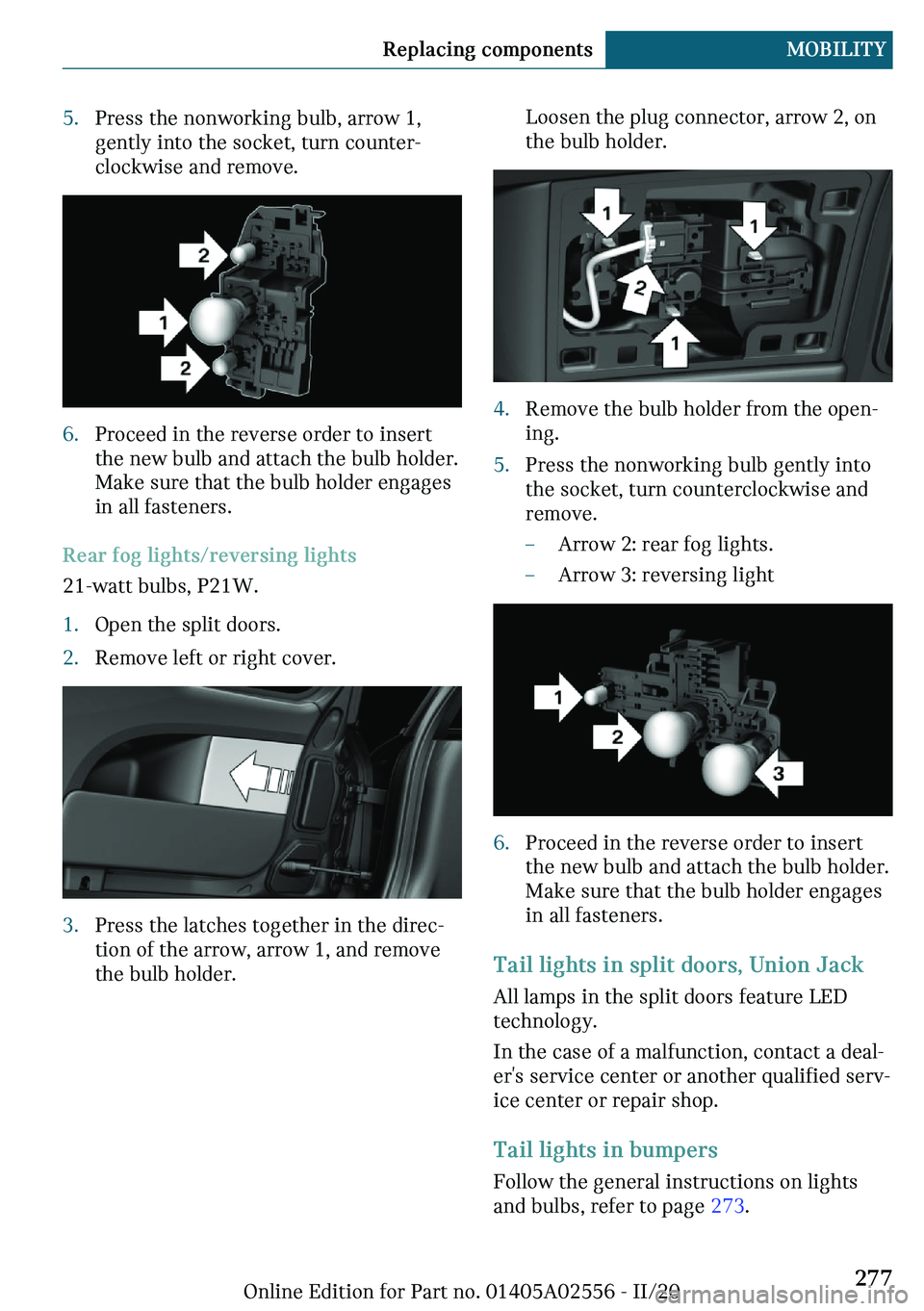 Replacing components MOBILITY

5. Press the nonworking bulb, arrow 1, gently into the socket, turn counterclockwise and remove.

2
1
2

6. Proceed in the reverse order to insert the new bulb and attach the bulb holder. Make sure that the bulb holder engages in all fasteners.

Rear fog lights/reversing lights

21-watt bulbs, P21W.

1. Open the split doors.
2. Remove left or right cover.

3. Press the latches together in the direction of the arrow, arrow 1, and remove the bulb holder.

Loosen the plug connector, arrow 2, on the bulb holder.

1
1
2
1

4. Remove the bulb holder from the opening.
5. Press the nonworking bulb gently into the socket, turn counterclockwise and remove.
– Arrow 2: rear fog lights.
– Arrow 3: reversing light

1
2
3

6. Proceed in the reverse order to insert the new bulb and attach the bulb holder. Make sure that the bulb holder engages in all fasteners.

Tail lights in split doors, Union Jack

All lamps in the split doors feature LED technology.

In the case of a malfunction, contact a dealer's service center or another qualified service center or repair shop.

Tail lights in bumpers

Follow the general instructions on lights and bulbs, refer to page 273.

Online Edition for Part no. 01405A02556 - II/20 277

carmanualsonline.info